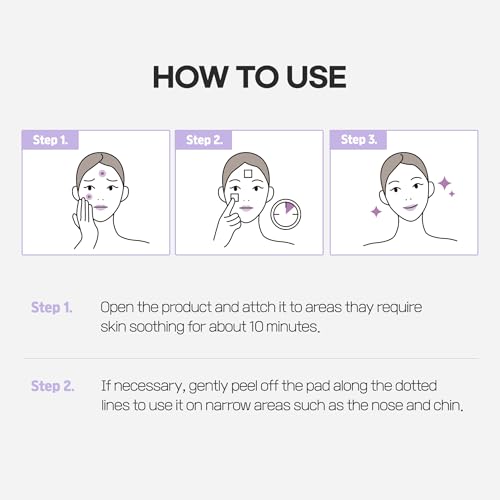 HOW TO USE

Step 1.

Step 2.

Step 3.

Step 1. Open the product and attch it to areas thay require skin soothing for about 10 minutes.

Step 2. If necessary, gently peel off the pad along the dotted lines to use it on narrow areas such as the nose and chin.