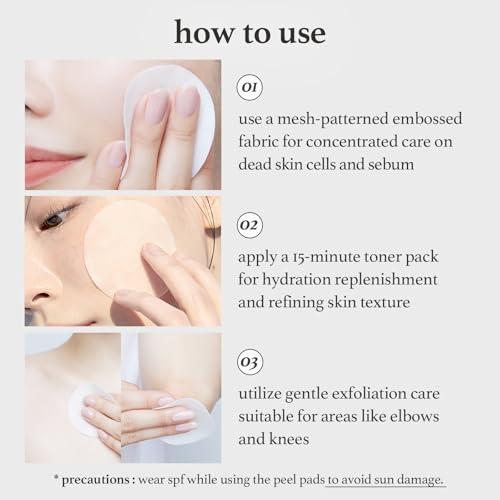 how to use

01

use a mesh-patterned embossed fabric for concentrated care on dead skin cells and sebum

02

apply a 15-minute toner pack for hydration replenishment and refining skin texture

03

utilize gentle exfoliation care suitable for areas like elbows and knees

* precautions : wear spf while using the peel pads to avoid sun damage.