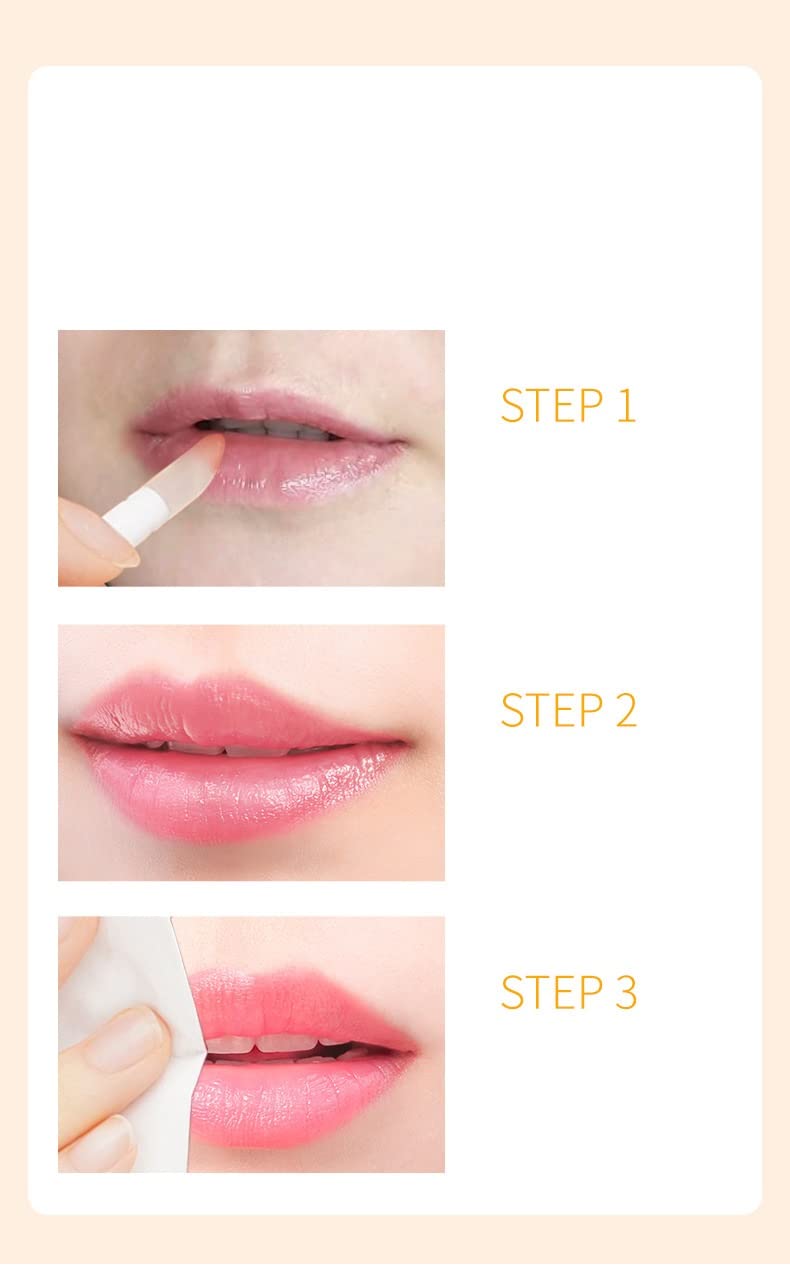 STEP 1

STEP 2

STEP 3