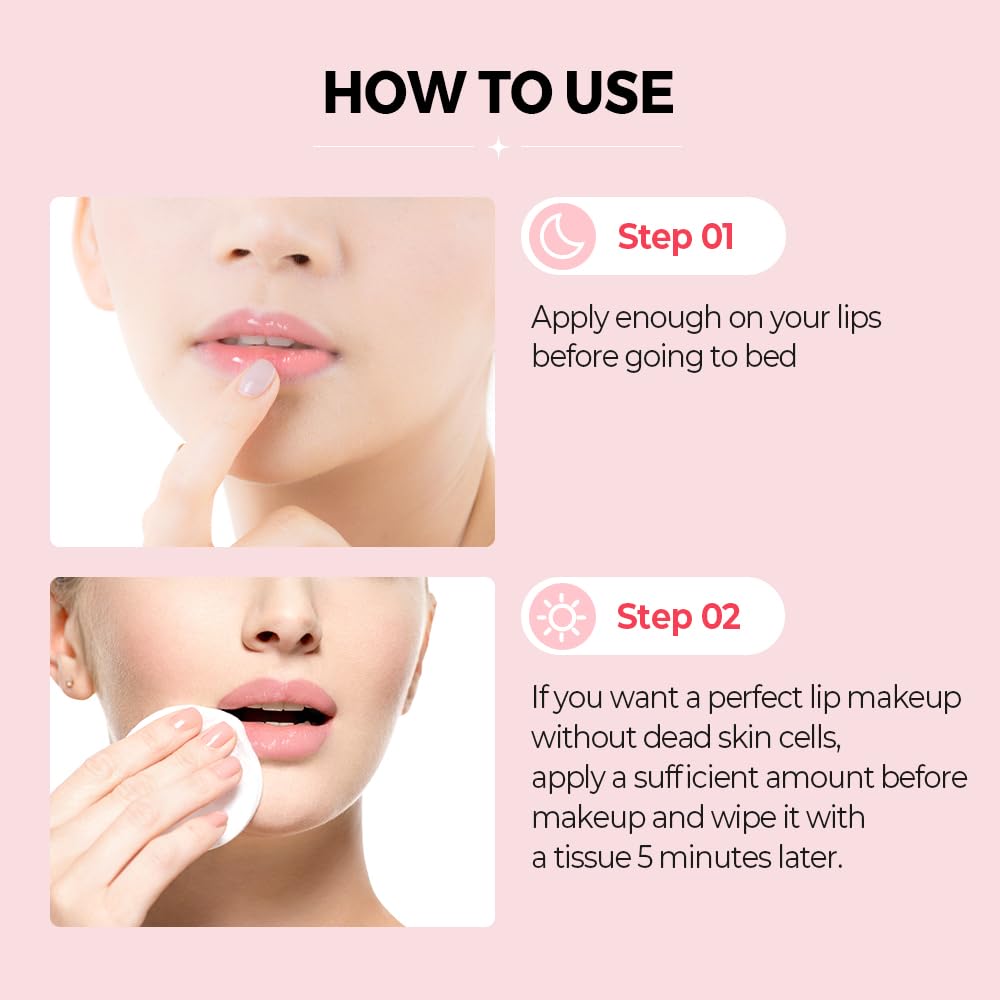 HOW TO USE

Step 01

Apply enough on your lips before going to bed

Step 02

If you want a perfect lip makeup without dead skin cells, apply a sufficient amount before makeup and wipe it with a tissue 5 minutes later.