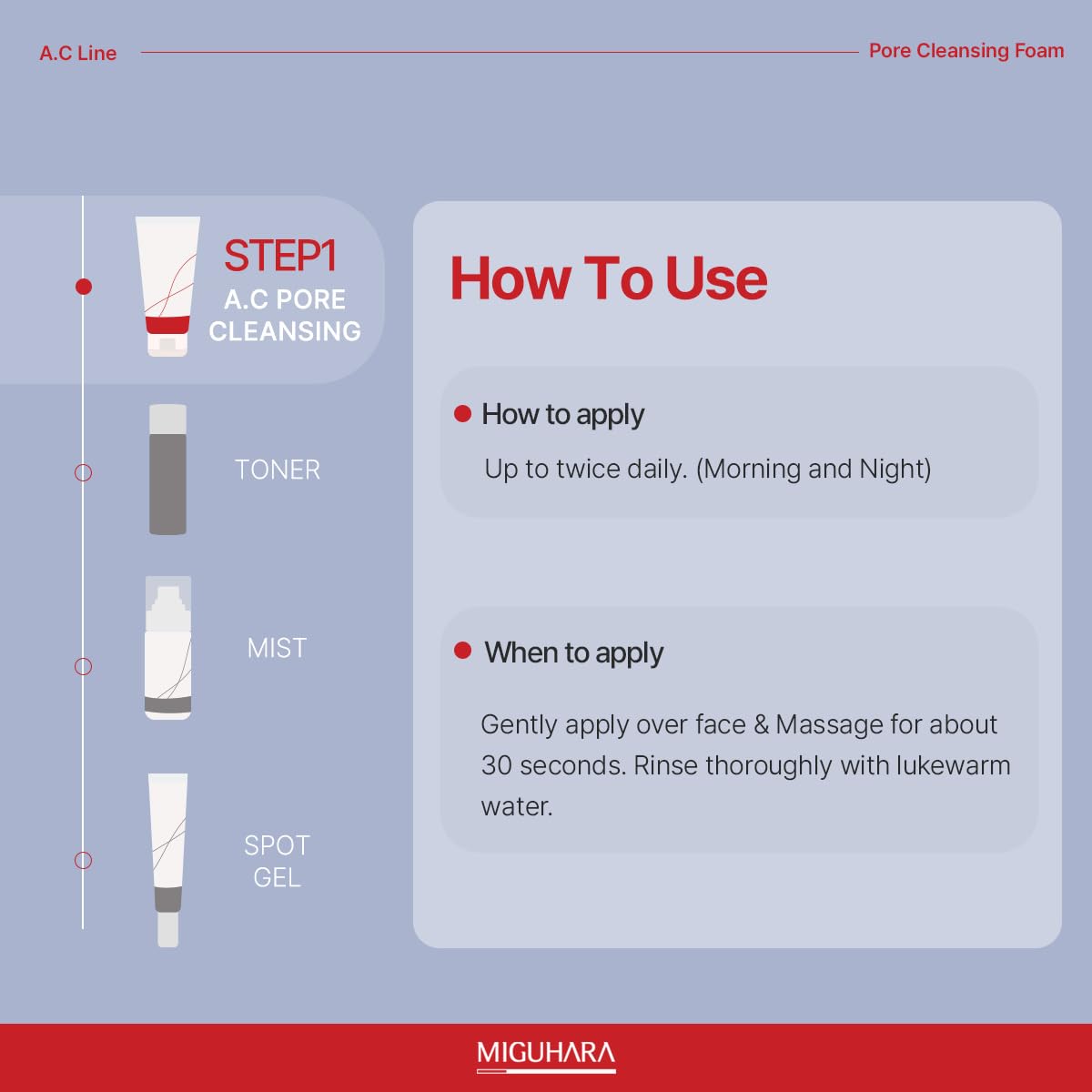 A.C Line

Pore Cleansing Foam

STEP1
A.C PORE CLEANSING

TONER

MIST

SPOT GEL

How To Use

How to apply

Up to twice daily. (Morning and Night)

When to apply

Gently apply over face & Massage for about 30 seconds. Rinse thoroughly with lukewarm water.

MIGUHARA