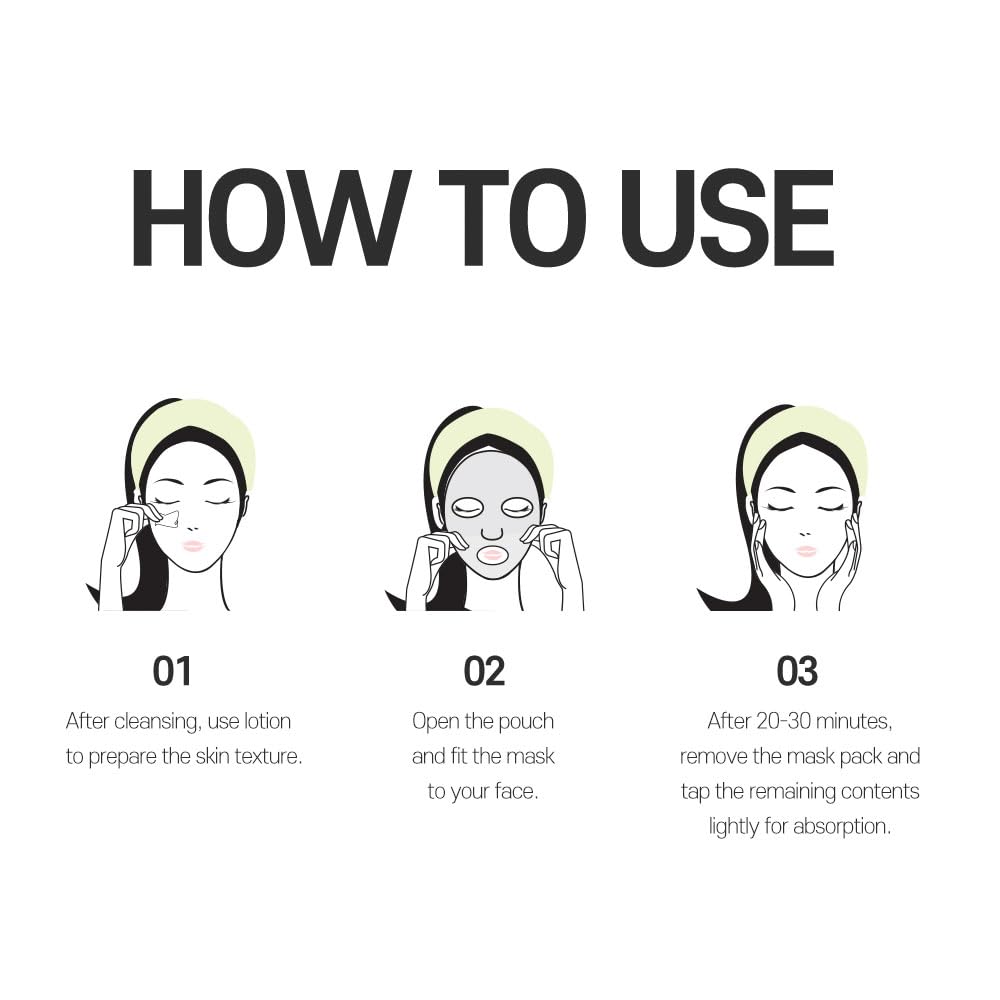 HOW TO USE

01
After cleansing, use lotion to prepare the skin texture.

02
Open the pouch and fit the mask to your face.

03
After 20-30 minutes, remove the mask pack and tap the remaining contents lightly for absorption.