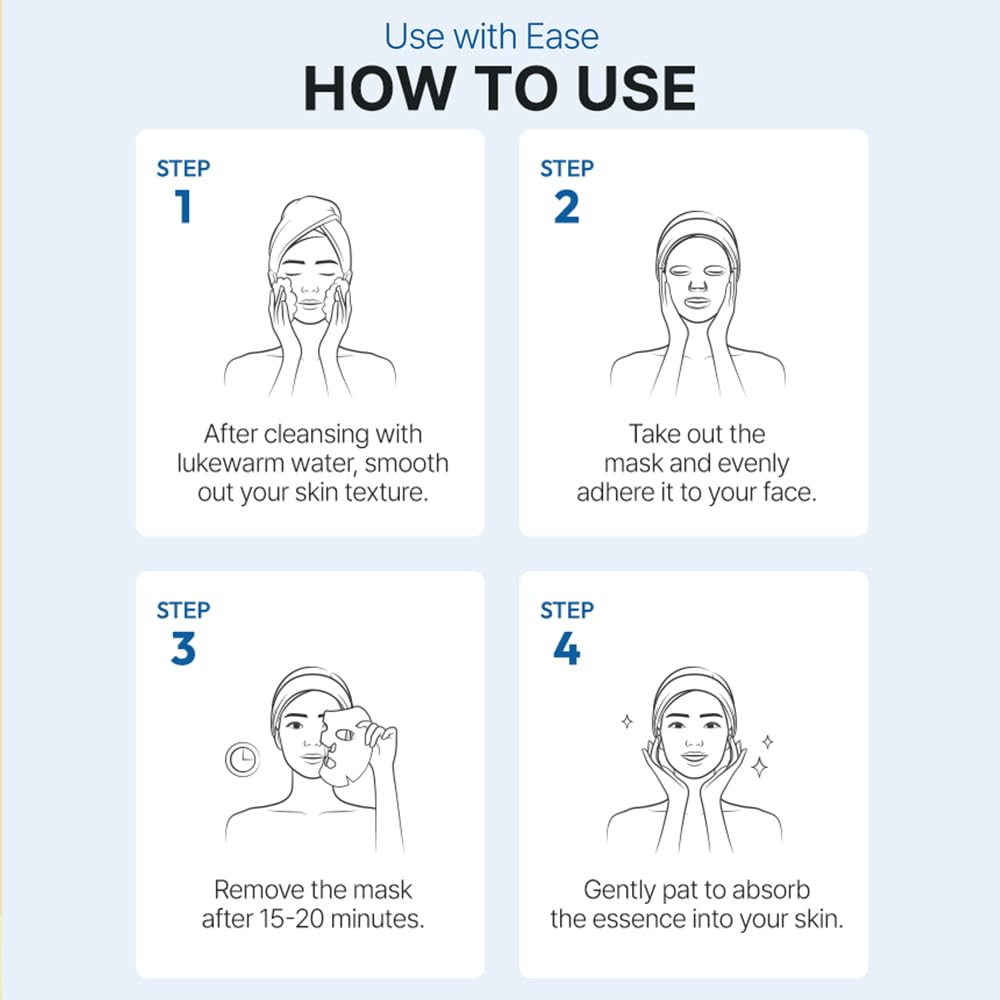 Use with Ease
HOW TO USE

STEP
1

After cleansing with lukewarm water, smooth out your skin texture.

STEP
2

Take out the mask and evenly adhere it to your face.

STEP
3

Remove the mask after 15-20 minutes.

STEP
4

Gently pat to absorb the essence into your skin.