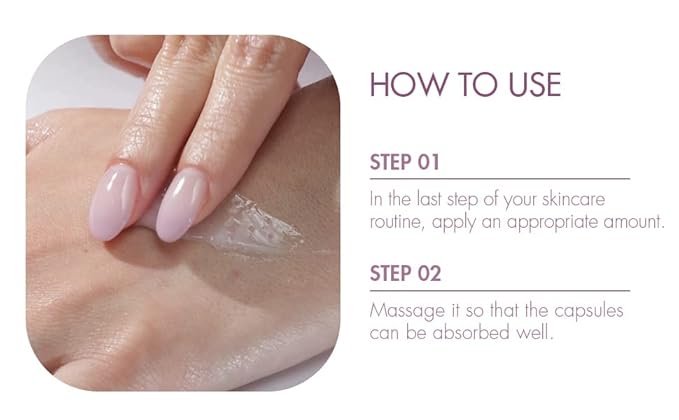 HOW TO USE

STEP 01

In the last step of your skincare routine, apply an appropriate amount.

STEP 02

Massage it so that the capsules can be absorbed well.