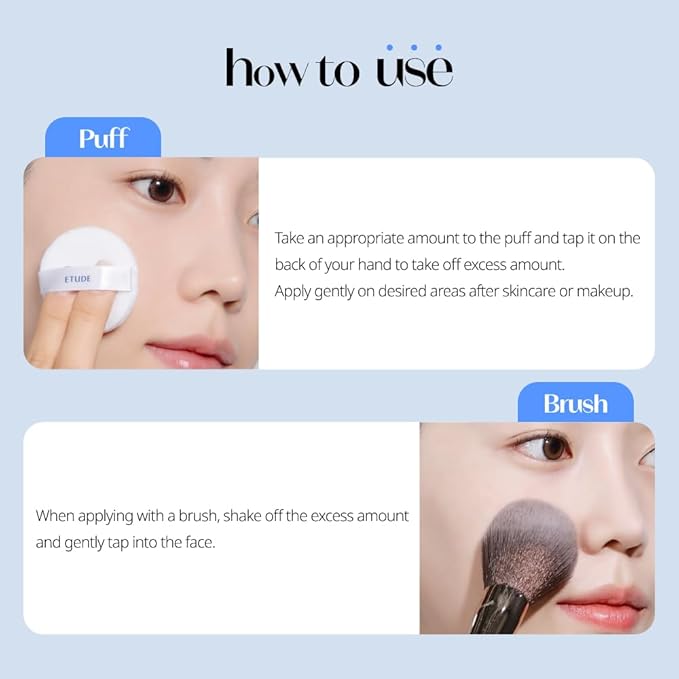 how to use

Puff

ETUDE

Take an appropriate amount to the puff and tap it on the back of your hand to take off excess amount.
Apply gently on desired areas after skincare or makeup.

Brush

When applying with a brush, shake off the excess amount and gently tap into the face.