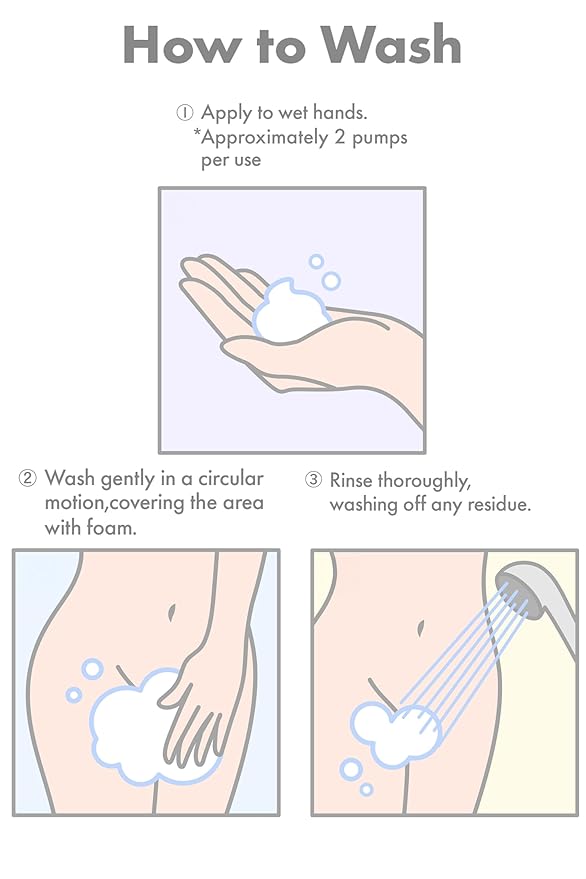 How to Wash

① Apply to wet hands.
*Approximately 2 pumps per use

② Wash gently in a circular motion,covering the area with foam.

③ Rinse thoroughly, washing off any residue.