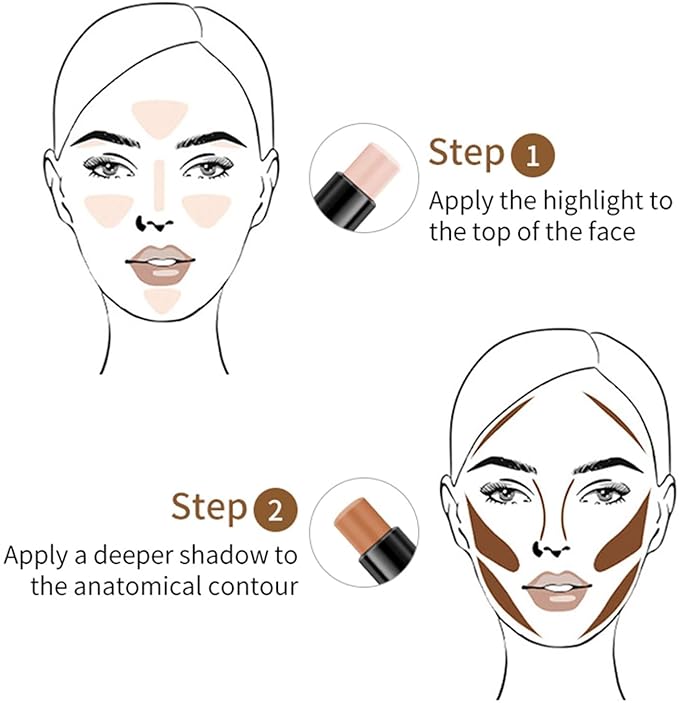 Step 1
Apply the highlight to the top of the face

Step 2
Apply a deeper shadow to the anatomical contour