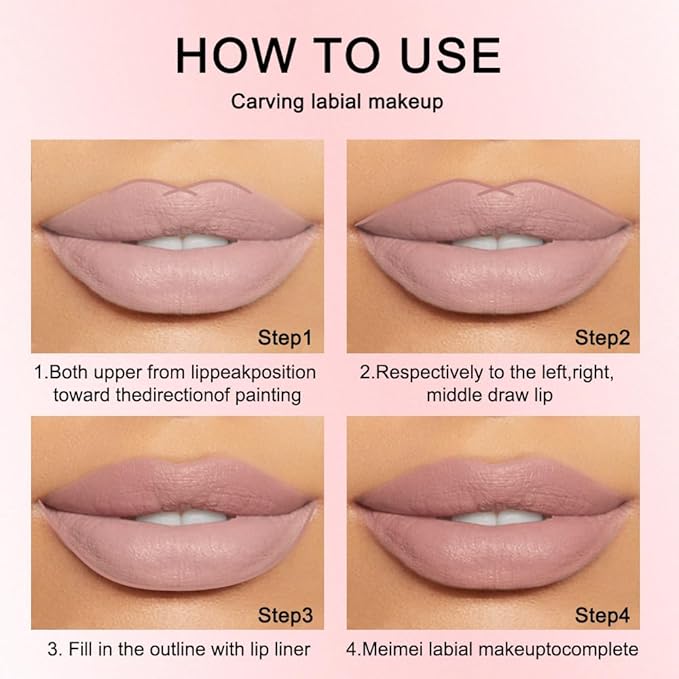 HOW TO USE

Carving labial makeup

Step1

1.Both upper from lippeakposition toward thedirectionof painting

Step2

2.Respectively to the left,right, middle draw lip

Step3

3. Fill in the outline with lip liner

Step4

4.Meimei labial makeuptocomplete