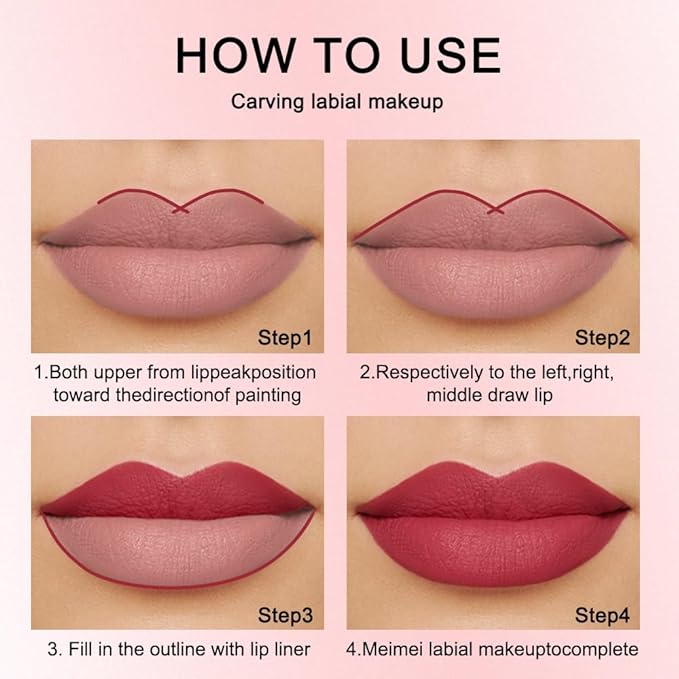 HOW TO USE

Carving labial makeup

Step1

1.Both upper from lippeakposition toward thedirectionof painting

Step2

2.Respectively to the left,right, middle draw lip

Step3

3. Fill in the outline with lip liner

Step4

4.Meimei labial makeuptocomplete