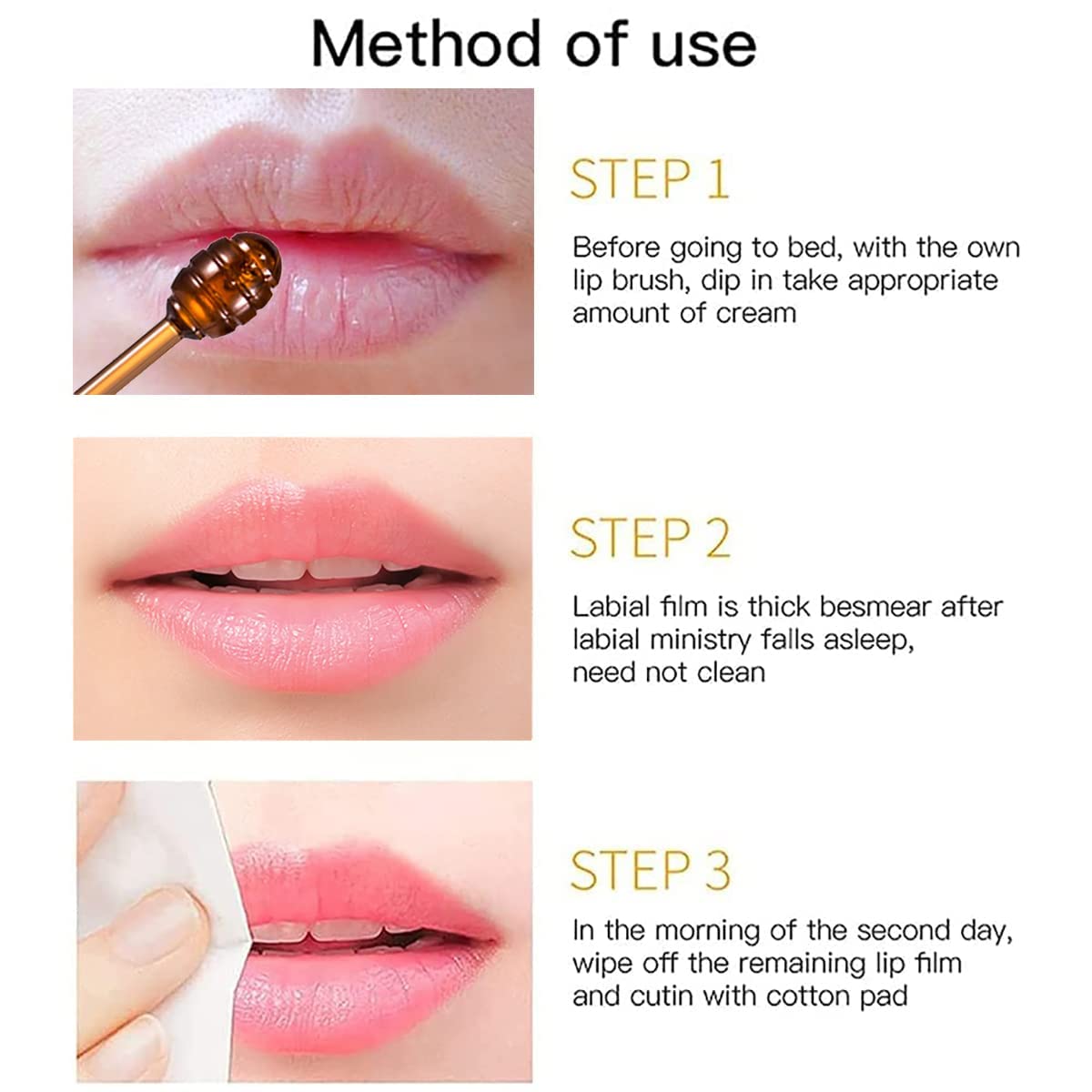 Method of use

STEP 1

Before going to bed, with the own lip brush, dip in take appropriate amount of cream

STEP 2

Labial film is thick besmear after labial ministry falls asleep, need not clean

STEP 3

In the morning of the second day, wipe off the remaining lip film and cutin with cotton pad