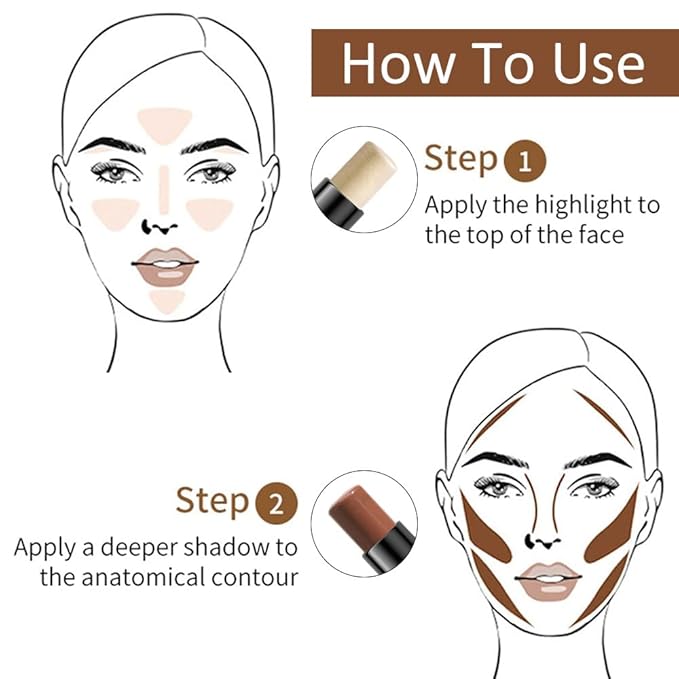 How To Use

Step 1
Apply the highlight to the top of the face

Step 2
Apply a deeper shadow to the anatomical contour