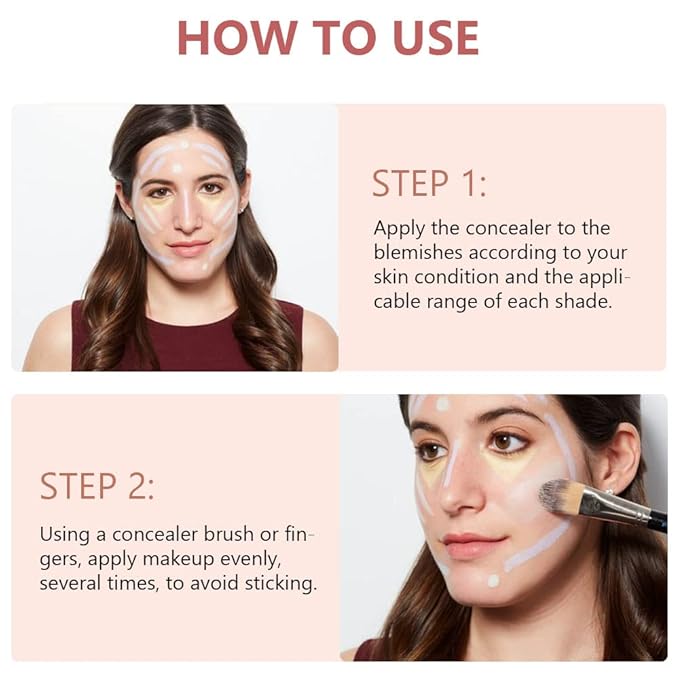 HOW TO USE

STEP 1:

Apply the concealer to the blemishes according to your skin condition and the applicable range of each shade.

STEP 2:

Using a concealer brush or fingers, apply makeup evenly, several times, to avoid sticking.