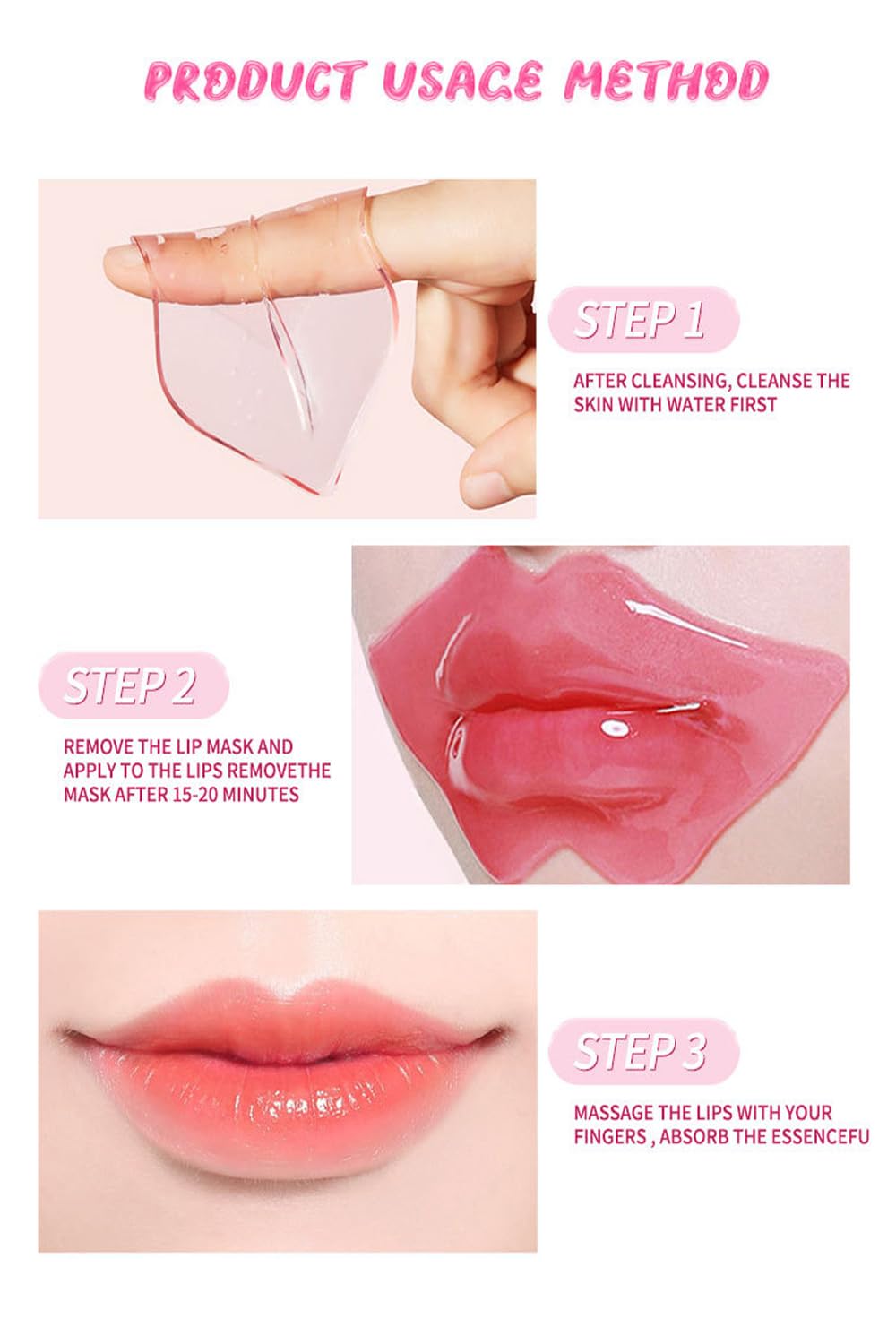 PRODUCT USAGE METHOD

STEP 1

AFTER CLEANSING, CLEANSE THE SKIN WITH WATER FIRST

STEP 2

REMOVE THE LIP MASK AND APPLY TO THE LIPS REMOVETHE MASK AFTER 15-20 MINUTES

STEP 3

MASSAGE THE LIPS WITH YOUR FINGERS , ABSORB THE ESSENCEFU