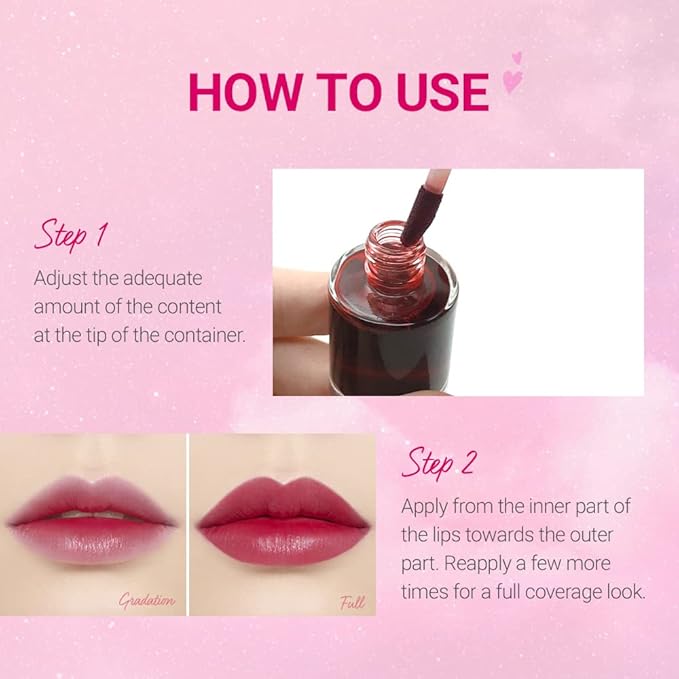 HOW TO USE

Step 1

Adjust the adequate amount of the content at the tip of the container.

Gradation

Full

Step 2

Apply from the inner part of the lips towards the outer part. Reapply a few more times for a full coverage look.