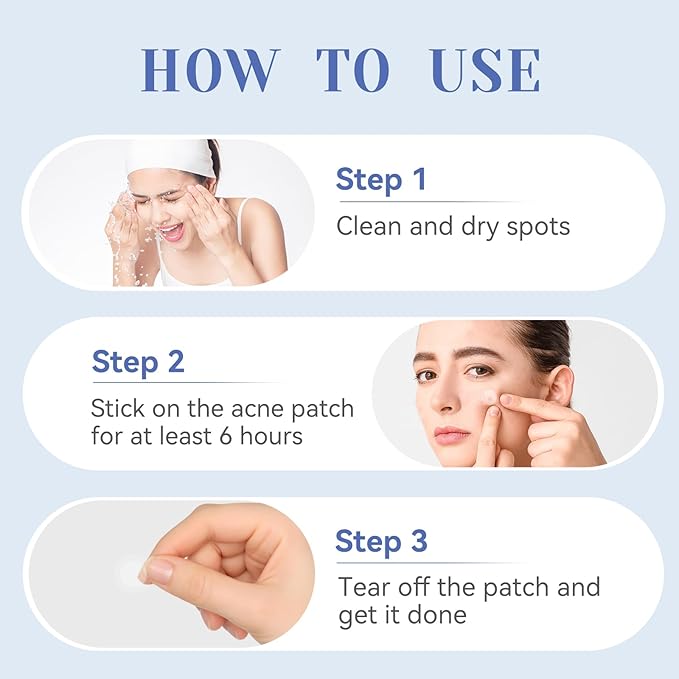 HOW TO USE

Step 1

Clean and dry spots

Step 2

Stick on the acne patch for at least 6 hours

Step 3

Tear off the patch and get it done