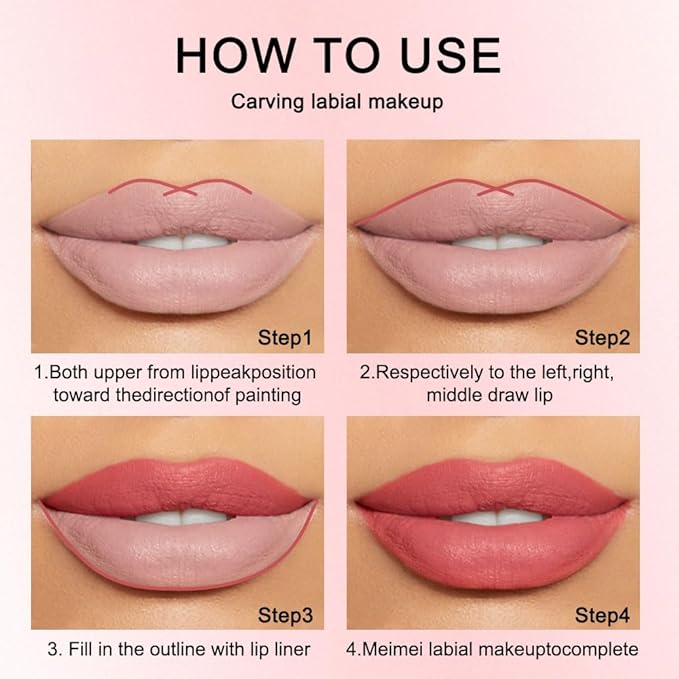 HOW TO USE

Carving labial makeup

Step1

1.Both upper from lippeakposition toward thedirectionof painting

Step2

2.Respectively to the left,right, middle draw lip

Step3

3. Fill in the outline with lip liner

Step4

4.Meimei labial makeuptocomplete