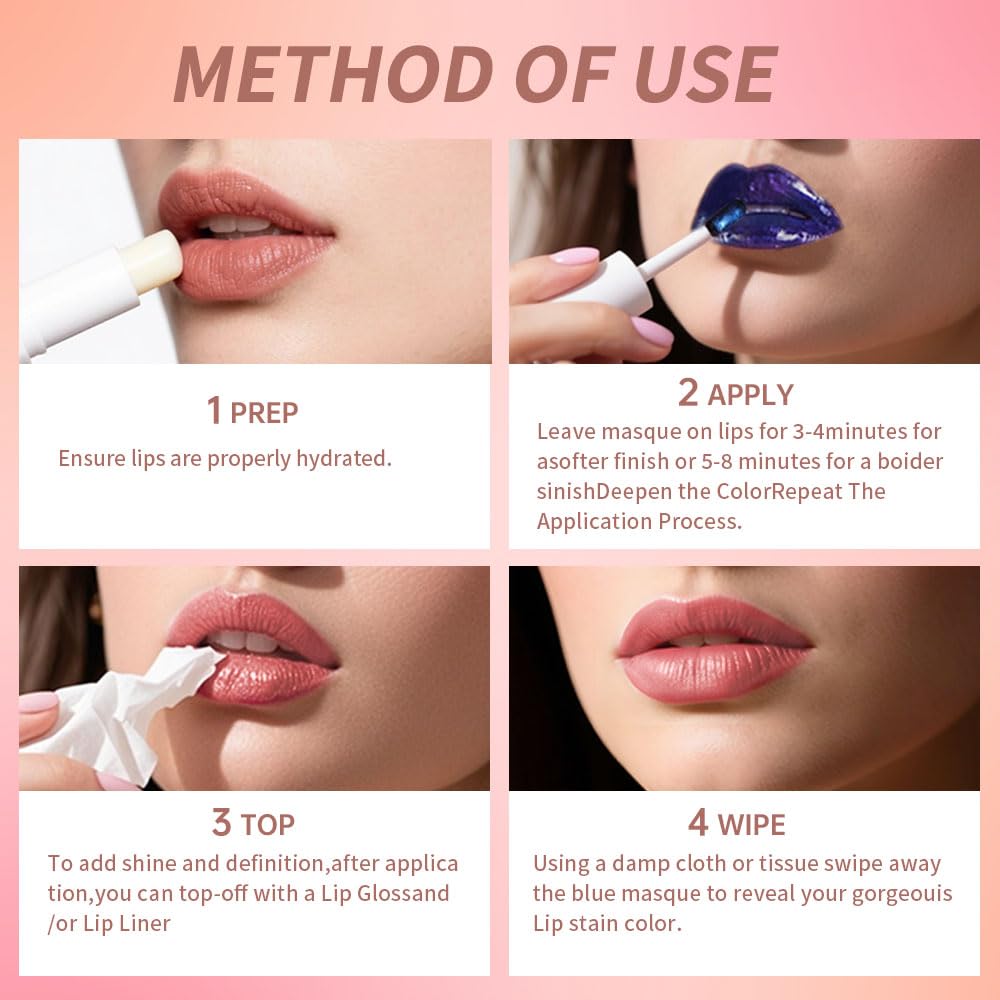 METHOD OF USE

1 PREP

Ensure lips are properly hydrated.

2 APPLY

Leave masque on lips for 3-4minutes for asofter finish or 5-8 minutes for a boider sinishDeepen the ColorRepeat The Application Process.

3 TOP

To add shine and definition,after applica tion,you can top-off with a Lip Glossand /or Lip Liner

4 WIPE

Using a damp cloth or tissue swipe away the blue masque to reveal your gorgeouis Lip stain color.