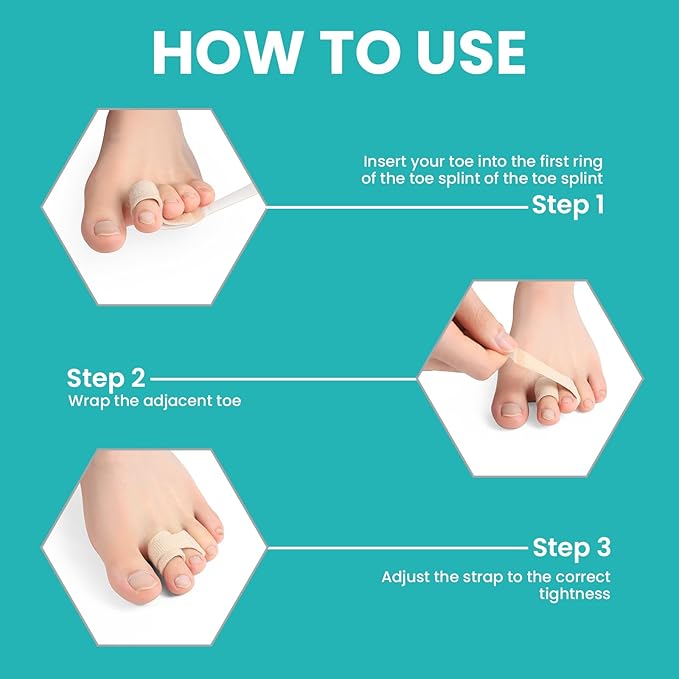 HOW TO USE

Insert your toe into the first ring of the toe splint of the toe splint

Step 1

Step 2

Wrap the adjacent toe

Step 3

Adjust the strap to the correct tightness