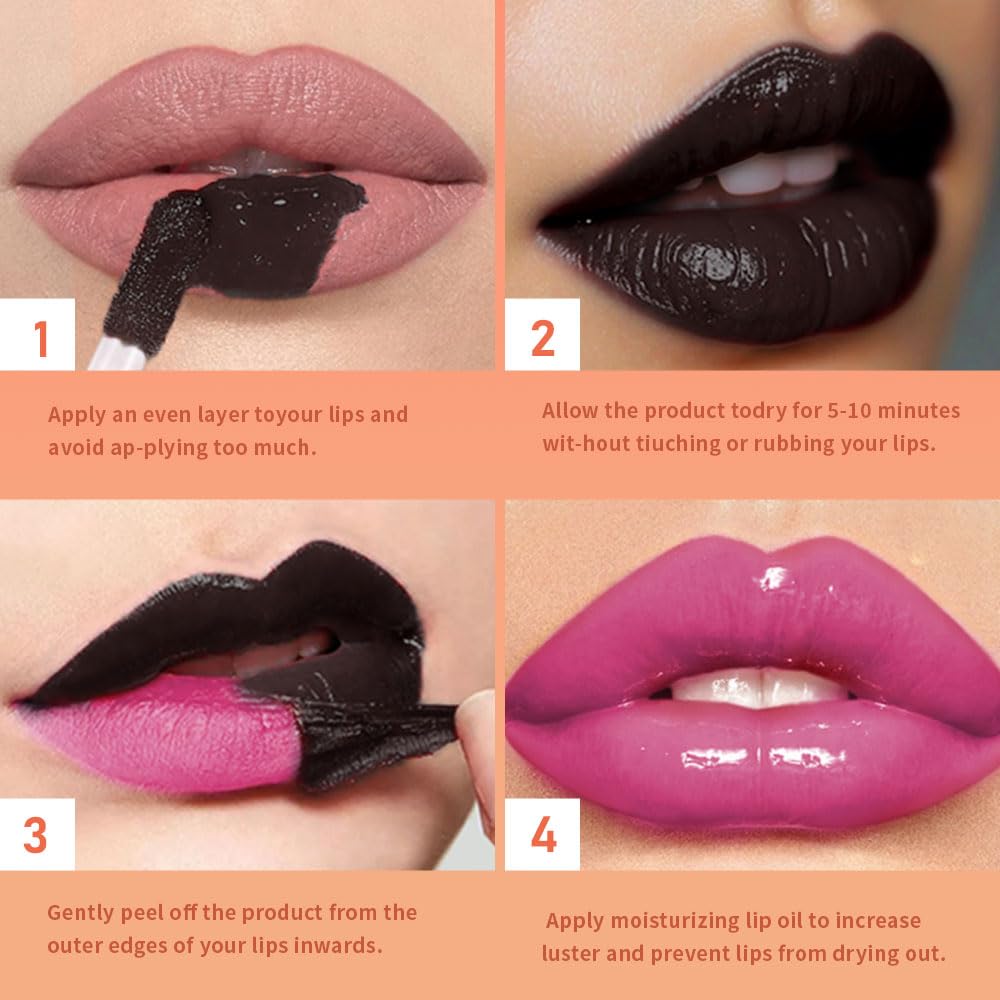 1

Apply an even layer toyour lips and avoid ap-plying too much.

2

Allow the product todry for 5-10 minutes wit-hout tiuching or rubbing your lips.

3

Gently peel off the product from the outer edges of your lips inwards.

4

Apply moisturizing lip oil to increase luster and prevent lips from drying out.