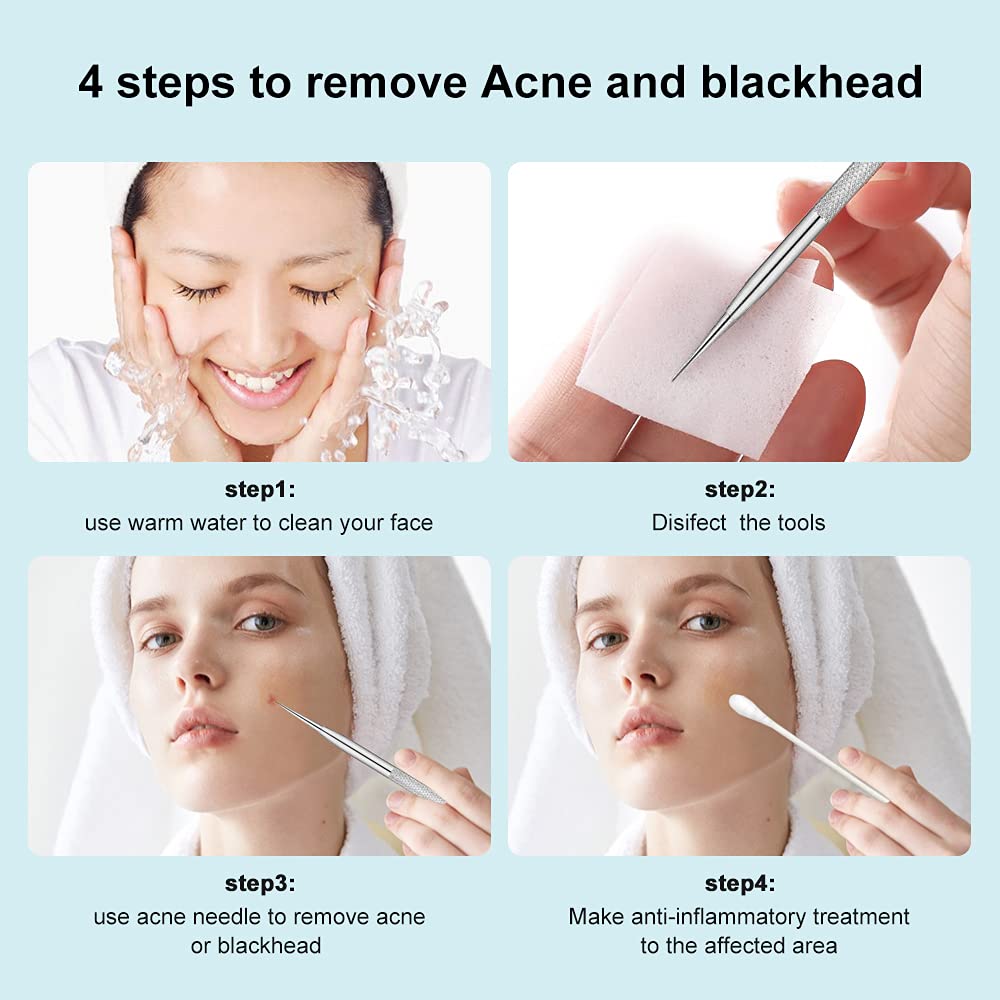 4 steps to remove Acne and blackhead

step1:
use warm water to clean your face

step2:
Disifect  the tools

step3:
use acne needle to remove acne or blackhead

step4:
Make anti-inflammatory treatment to the affected area