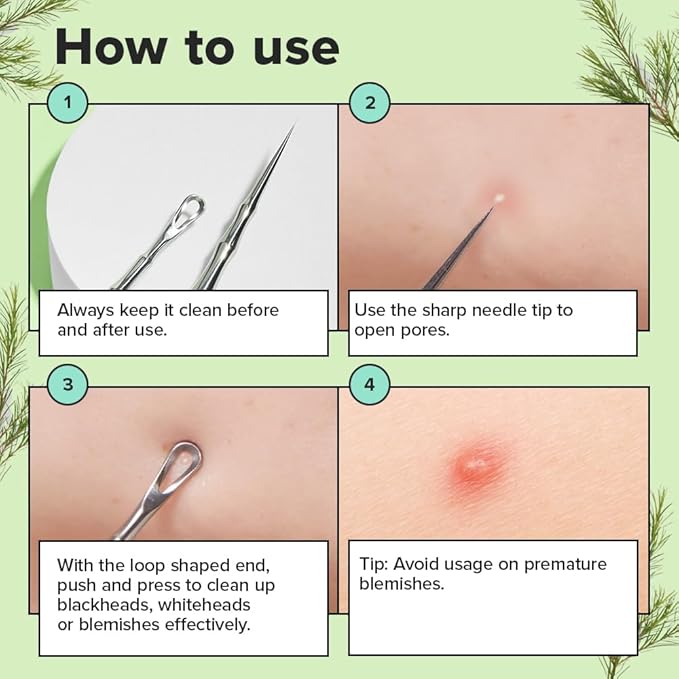 How to use

1

Always keep it clean before and after use.

2

Use the sharp needle tip to open pores.

3

With the loop shaped end, push and press to clean up blackheads, whiteheads or blemishes effectively.

4

Tip: Avoid usage on premature blemishes.