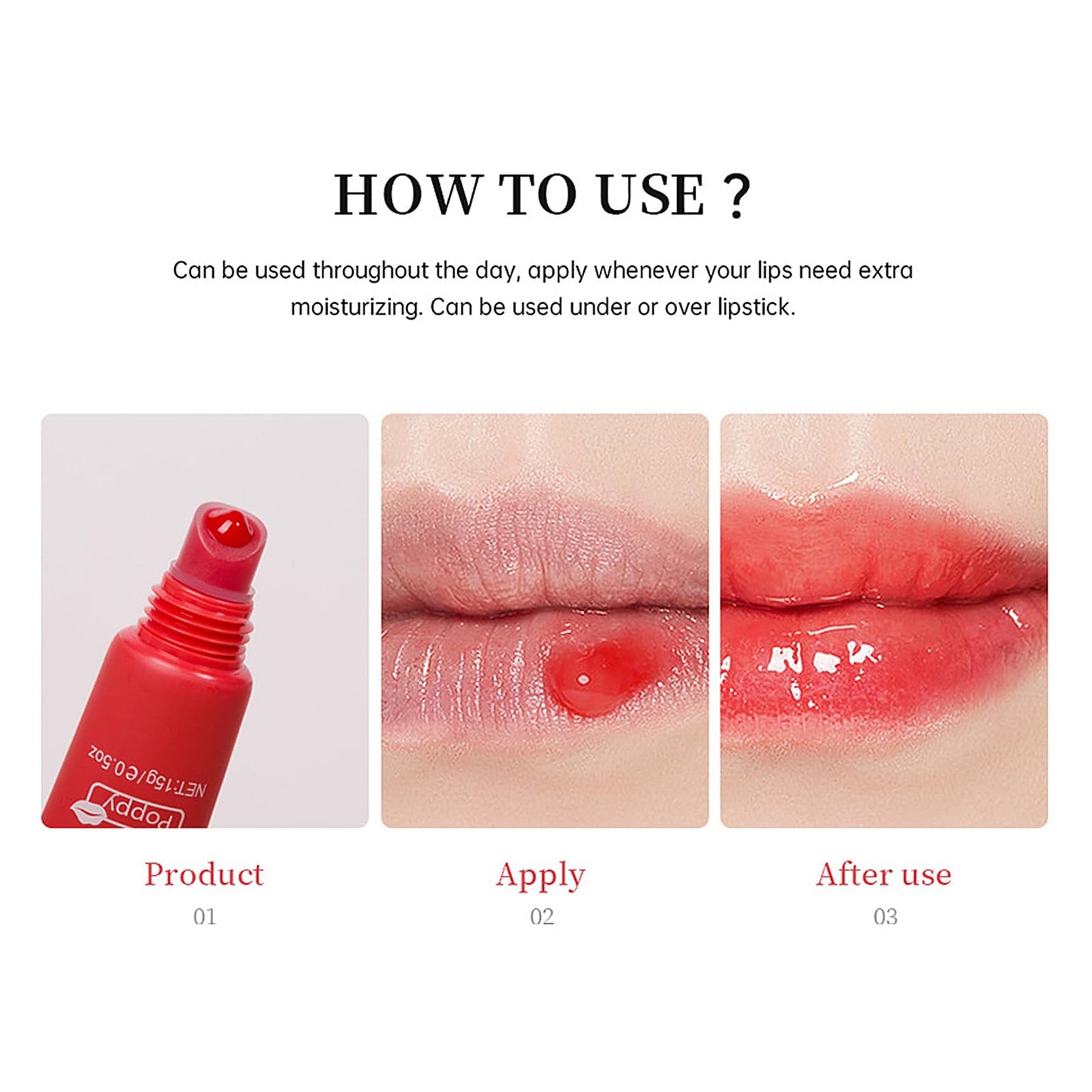 HOW TO USE ?

Can be used throughout the day, apply whenever your lips need extra moisturizing. Can be used under or over lipstick.

NET:15g/e0.5oz
Poppy

Product
01

Apply
02

After use
03