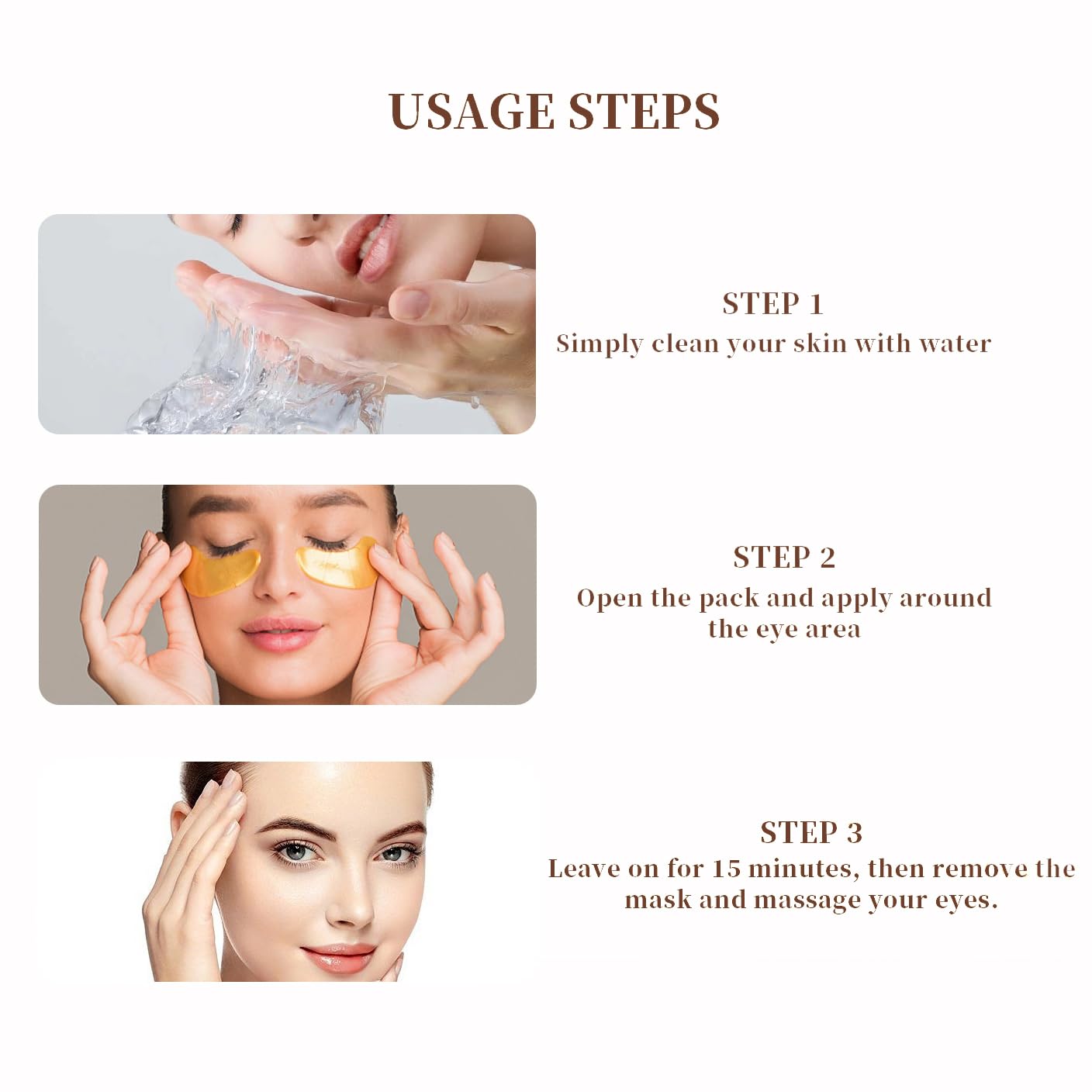 USAGE STEPS

STEP 1
Simply clean your skin with water

STEP 2
Open the pack and apply around the eye area

STEP 3
Leave on for 15 minutes, then remove the mask and massage your eyes.