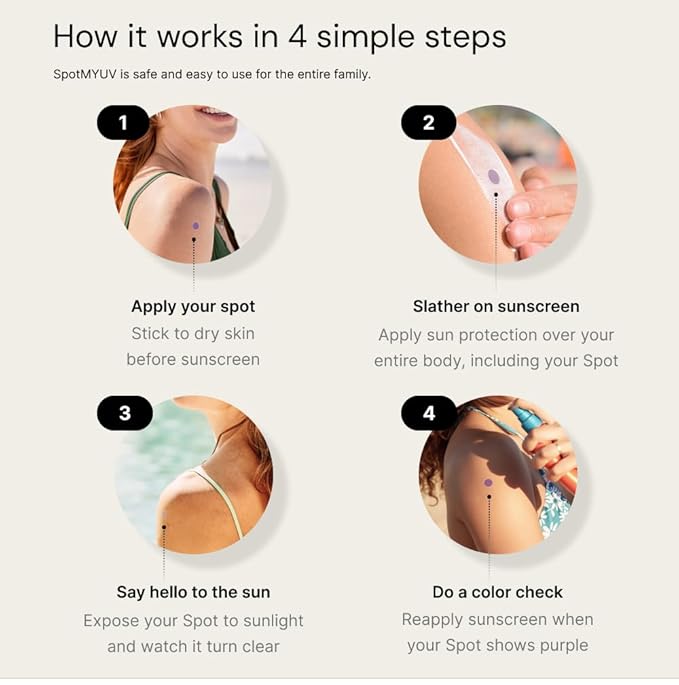 How it works in 4 simple steps

SpotMYUV is safe and easy to use for the entire family.

1

Apply your spot

Stick to dry skin before sunscreen

2

Slather on sunscreen

Apply sun protection over your entire body, including your Spot

3

Say hello to the sun

Expose your Spot to sunlight and watch it turn clear

4

Do a color check

Reapply sunscreen when your Spot shows purple