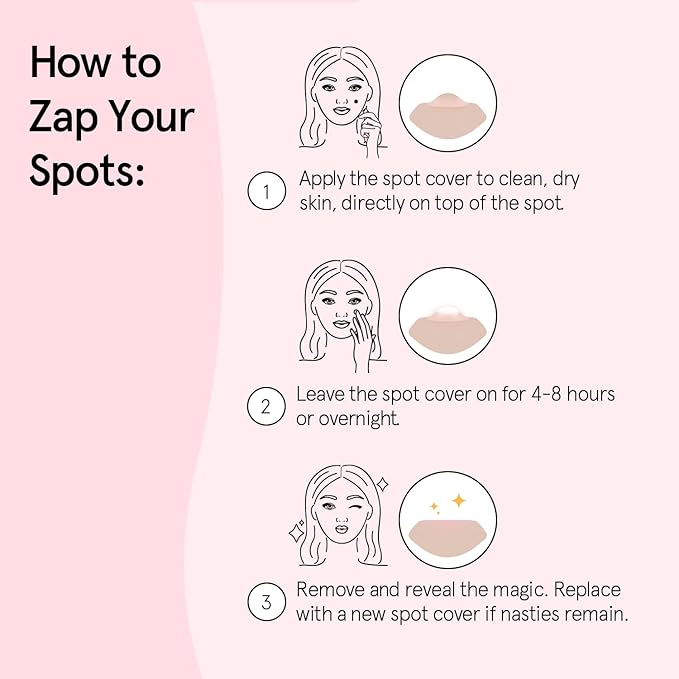 How to Zap Your Spots:

1 Apply the spot cover to clean, dry skin, directly on top of the spot.

2 Leave the spot cover on for 4-8 hours or overnight.

3 Remove and reveal the magic. Replace with a new spot cover if nasties remain.