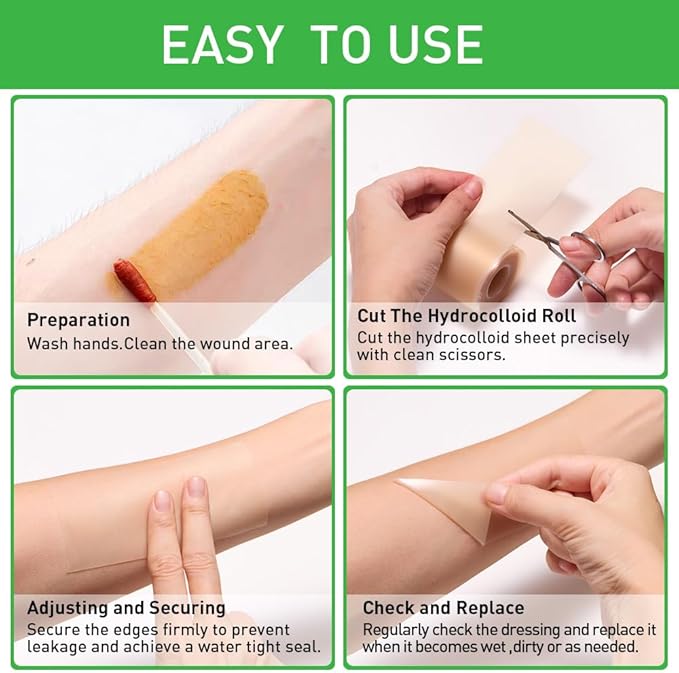 EASY TO USE

Preparation
Wash hands.Clean the wound area.

Cut The Hydrocolloid Roll
Cut the hydrocolloid sheet precisely with clean scissors.

Adjusting and Securing
Secure the edges firmly to prevent leakage and achieve a water tight seal.

Check and Replace
Regularly check the dressing and replace it when it becomes wet ,dirty or as needed.