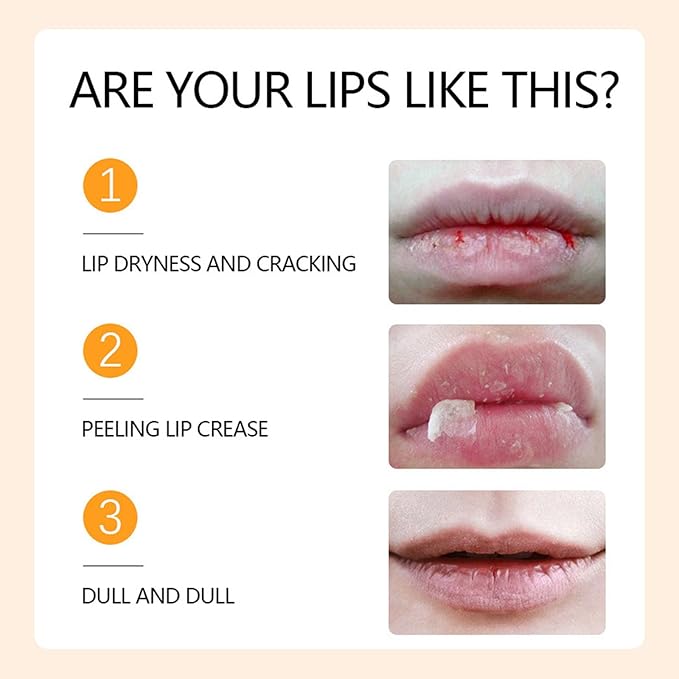 ARE YOUR LIPS LIKE THIS?

1

LIP DRYNESS AND CRACKING

2

PEELING LIP CREASE

3

DULL AND DULL