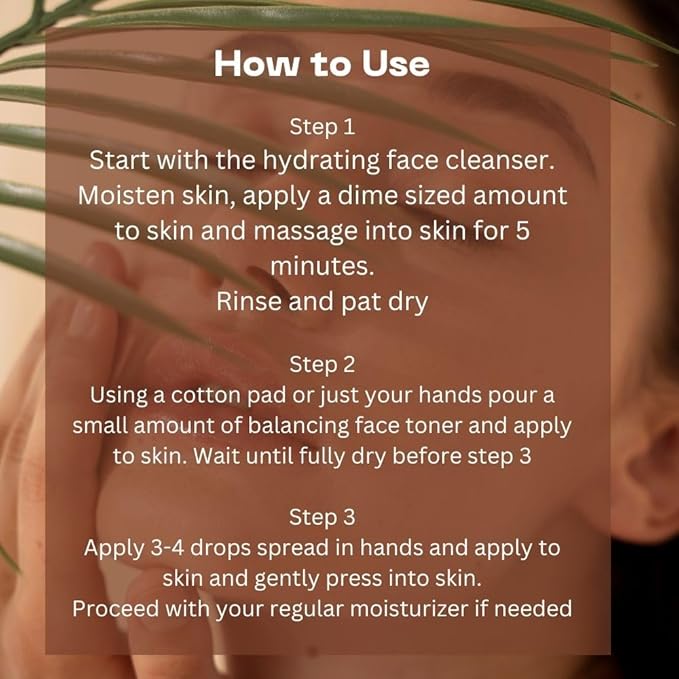 How to Use

Step 1
Start with the hydrating face cleanser. Moisten skin, apply a dime sized amount to skin and massage into skin for 5 minutes.
Rinse and pat dry

Step 2
Using a cotton pad or just your hands pour a small amount of balancing face toner and apply to skin. Wait until fully dry before step 3

Step 3
Apply 3-4 drops spread in hands and apply to skin and gently press into skin.
Proceed with your regular moisturizer if needed