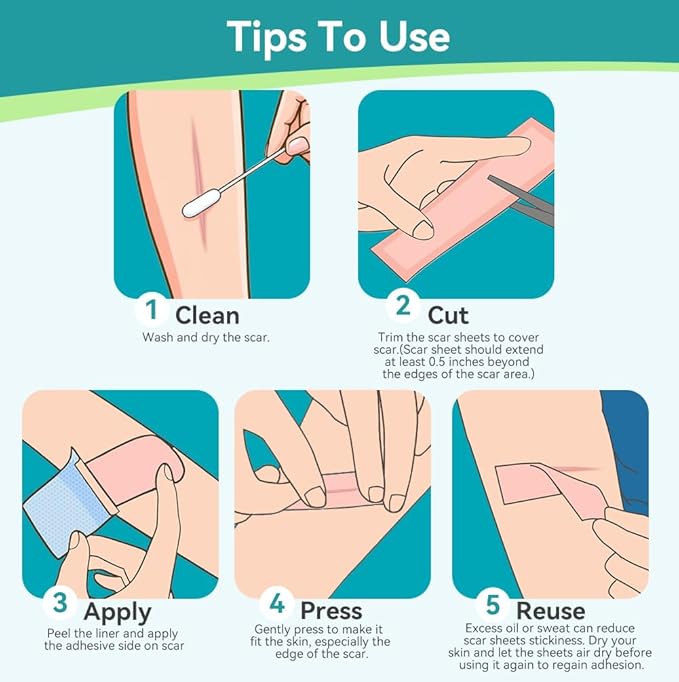 Tips To Use

1 Clean
Wash and dry the scar.

2 Cut
Trim the scar sheets to cover scar.(Scar sheet should extend at least 0.5 inches beyond the edges of the scar area.)

3 Apply
Peel the liner and apply the adhesive side on scar

4 Press
Gently press to make it fit the skin, especially the edge of the scar.

5 Reuse
Excess oil or sweat can reduce scar sheets stickiness. Dry your skin and let the sheets air dry before using it again to regain adhesion.