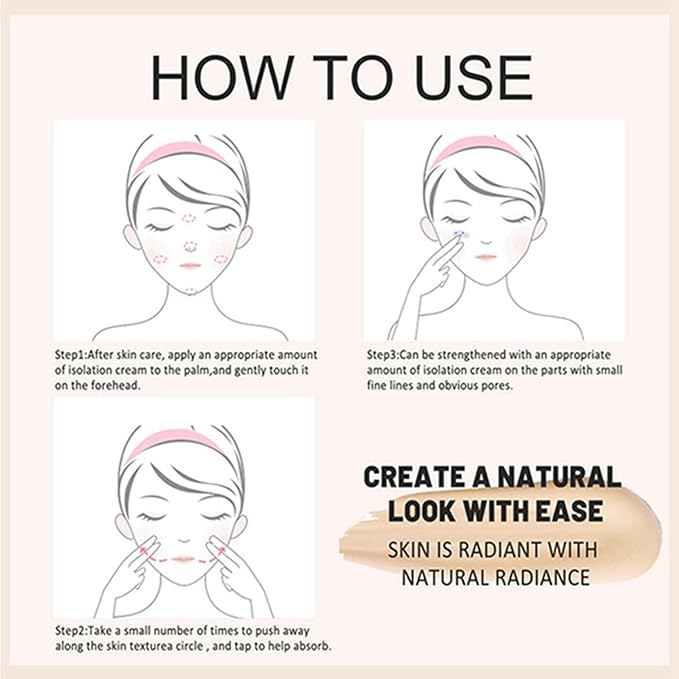 HOW TO USE

Step1:After skin care, apply an appropriate amount of isolation cream to the palm,and gently touch it on the forehead.

Step3:Can be strengthened with an appropriate amount of isolation cream on the parts with small fine lines and obvious pores.

Step2:Take a small number of times to push away along the skin texturea circle , and tap to help absorb.

CREATE A NATURAL LOOK WITH EASE

SKIN IS RADIANT WITH NATURAL RADIANCE