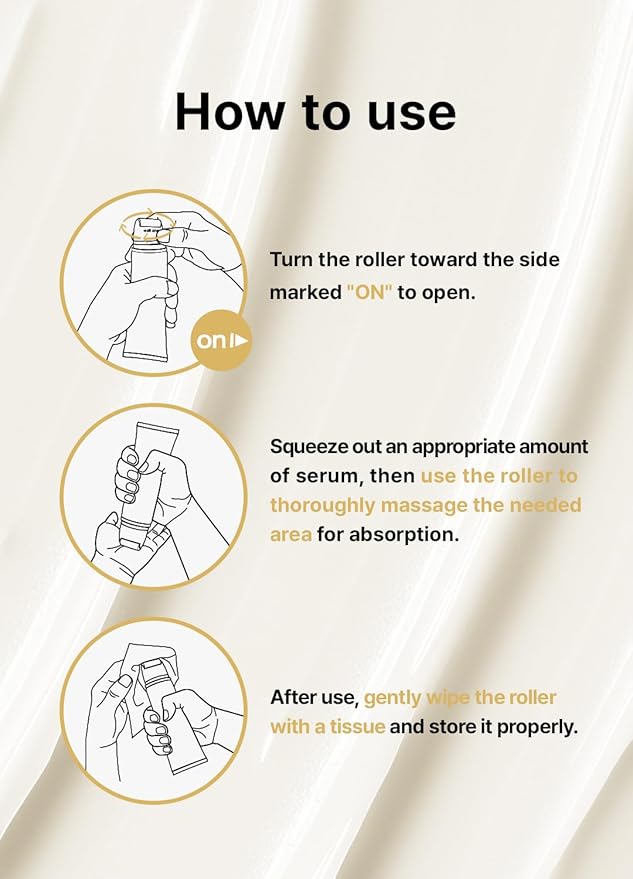 How to use

on

Turn the roller toward the side marked "ON" to open.

Squeeze out an appropriate amount of serum, then use the roller to thoroughly massage the needed area for absorption.

After use, gently wipe the roller with a tissue and store it properly.