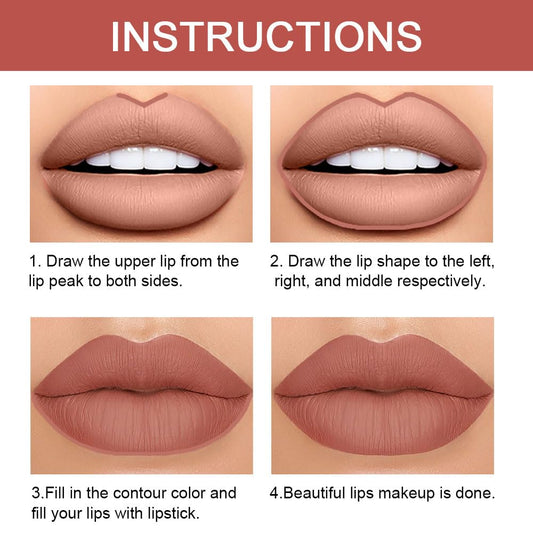 INSTRUCTIONS

1. Draw the upper lip from the lip peak to both sides.

2. Draw the lip shape to the left, right, and middle respectively.

3.Fill in the contour color and fill your lips with lipstick.

4.Beautiful lips makeup is done.