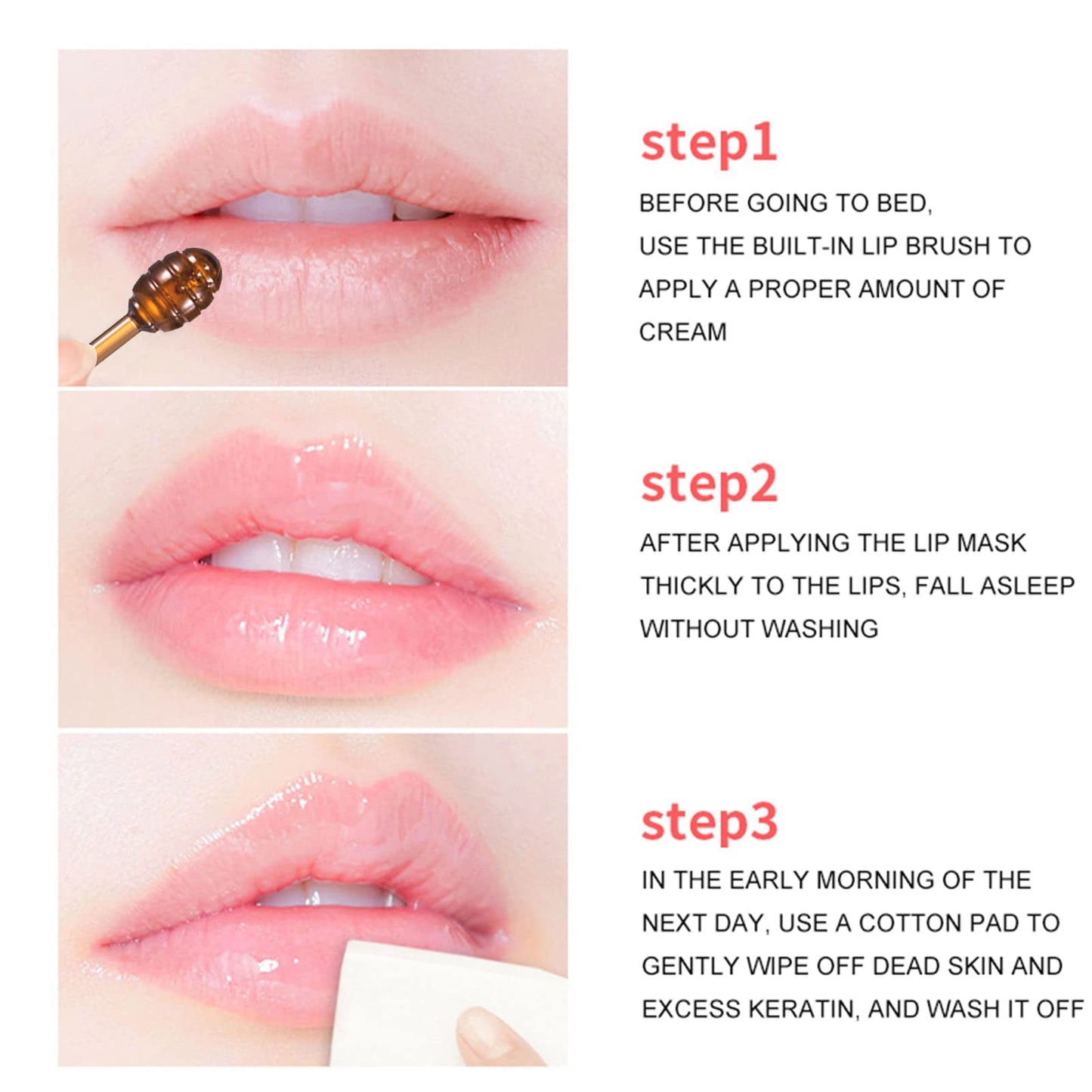 step1

BEFORE GOING TO BED, USE THE BUILT-IN LIP BRUSH TO APPLY A PROPER AMOUNT OF CREAM

step2

AFTER APPLYING THE LIP MASK THICKLY TO THE LIPS, FALL ASLEEP WITHOUT WASHING

step3

IN THE EARLY MORNING OF THE NEXT DAY, USE A COTTON PAD TO GENTLY WIPE OFF DEAD SKIN AND EXCESS KERATIN, AND WASH IT OFF