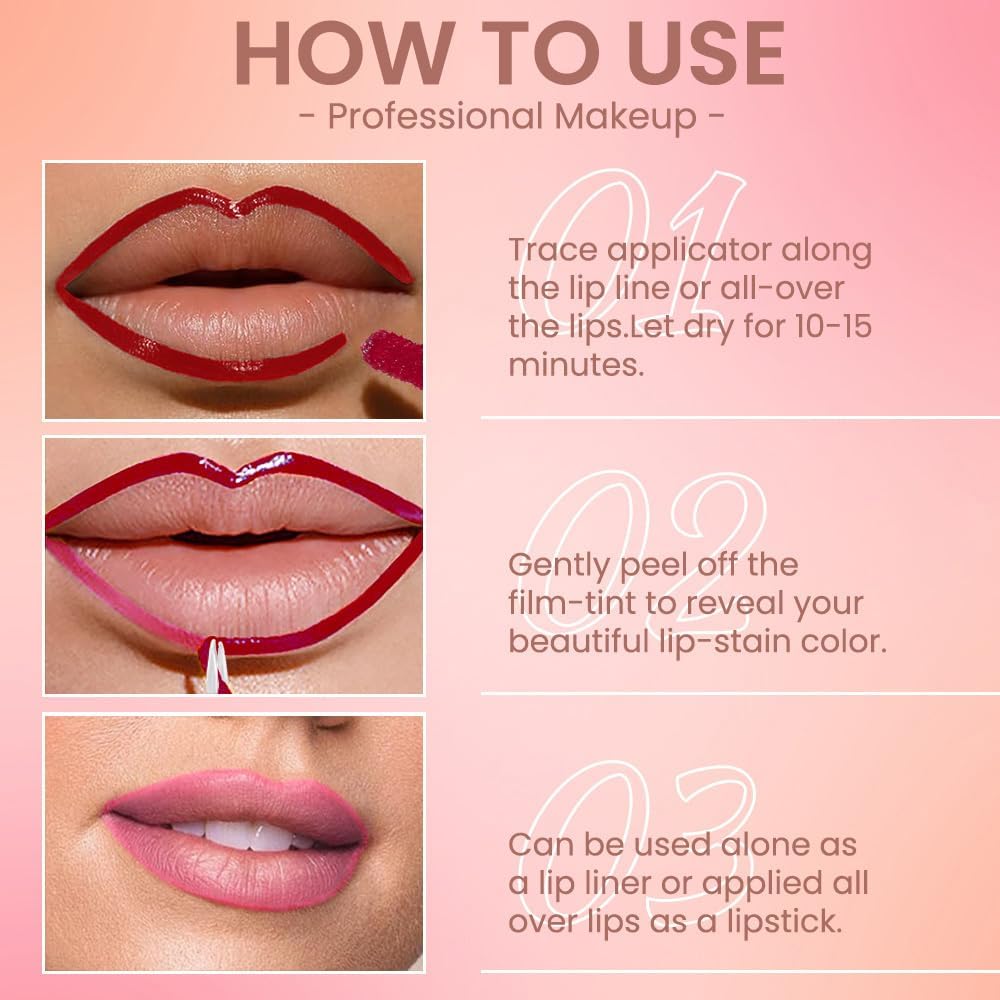 HOW TO USE
- Professional Makeup -

01
Trace applicator along the lip line or all-over the lips.Let dry for 10-15 minutes.

02
Gently peel off the film-tint to reveal your beautiful lip-stain color.

03
Can be used alone as a lip liner or applied all over lips as a lipstick.