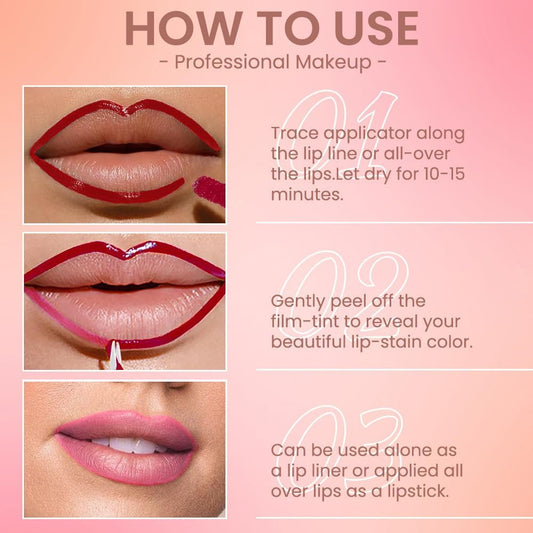 HOW TO USE
- Professional Makeup -

01

Trace applicator along the lip line or all-over the lips.Let dry for 10-15 minutes.

02

Gently peel off the film-tint to reveal your beautiful lip-stain color.

03

Can be used alone as a lip liner or applied all over lips as a lipstick.