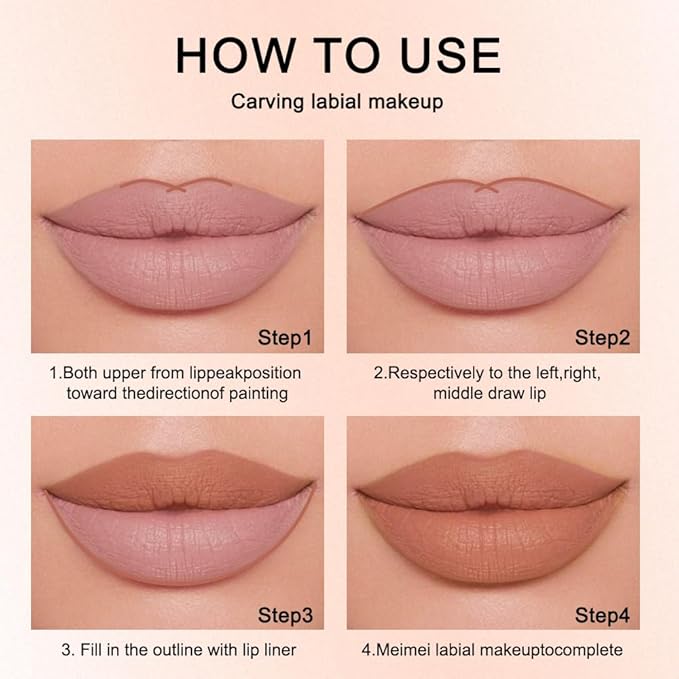 HOW TO USE

Carving labial makeup

Step1

1.Both upper from lippeakposition toward thedirectionof painting

Step2

2.Respectively to the left,right, middle draw lip

Step3

3. Fill in the outline with lip liner

Step4

4.Meimei labial makeuptocomplete