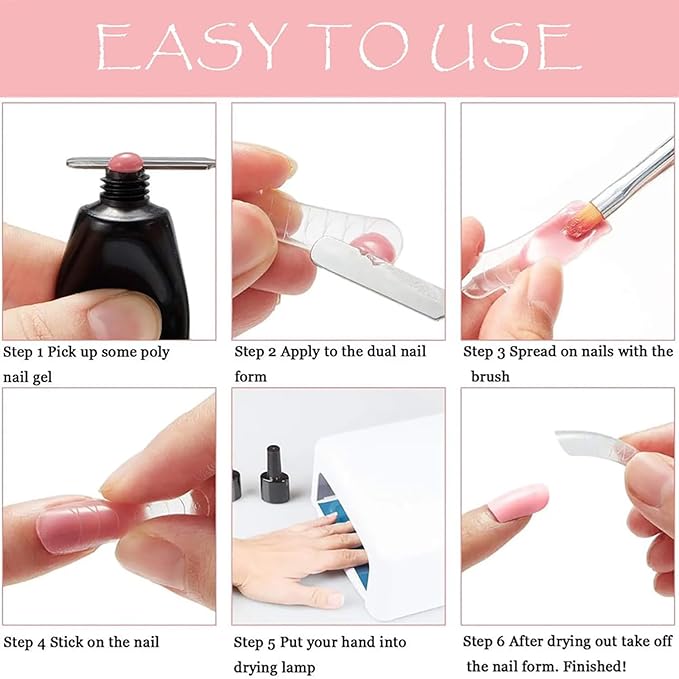 EASY TO USE

Step 1 Pick up some poly nail gel

Step 2 Apply to the dual nail form

Step 3 Spread on nails with the brush

Step 4 Stick on the nail

Step 5 Put your hand into drying lamp

Step 6 After drying out take off the nail form. Finished!