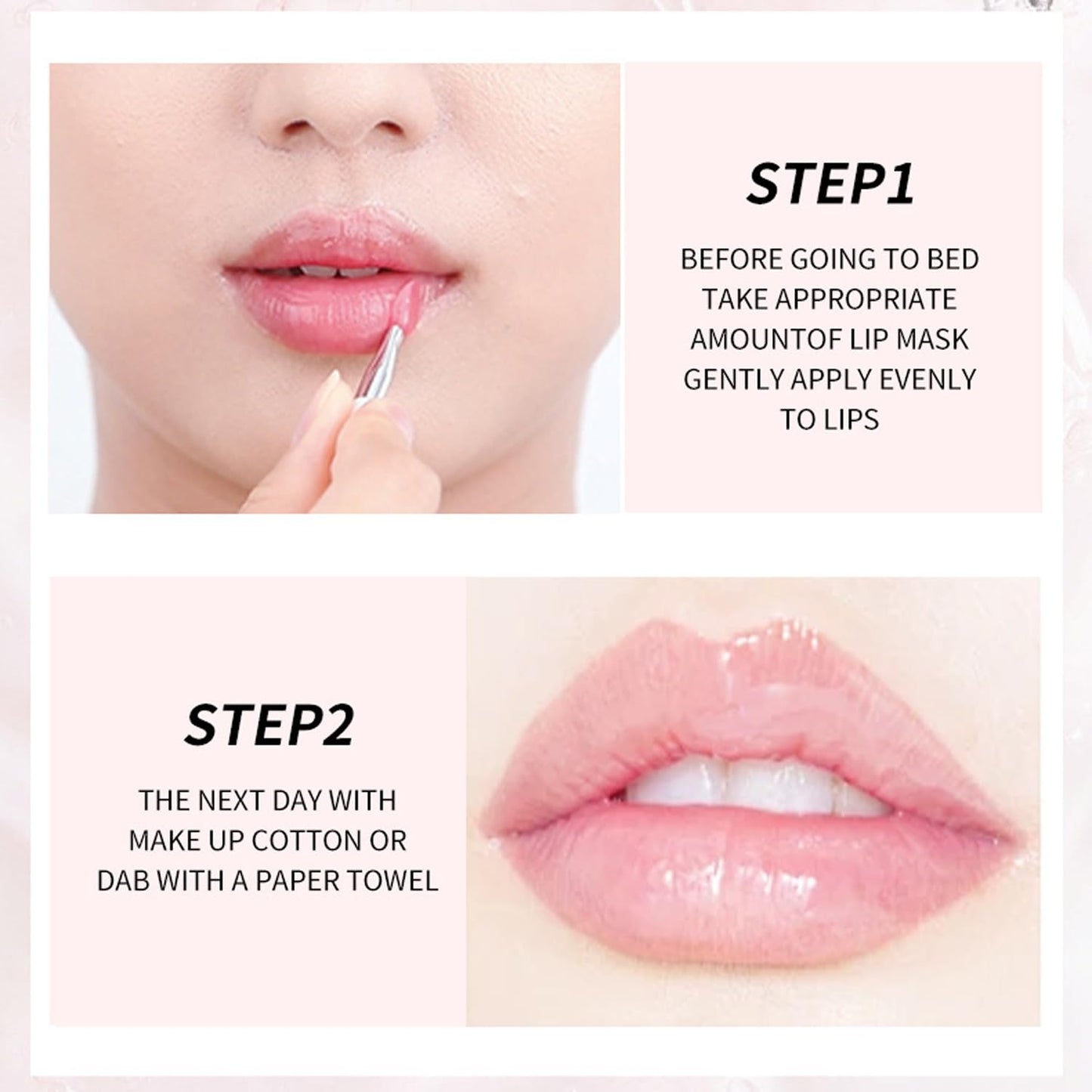 STEP1

BEFORE GOING TO BED TAKE APPROPRIATE AMOUNTOF LIP MASK GENTLY APPLY EVENLY TO LIPS

STEP2

THE NEXT DAY WITH MAKE UP COTTON OR DAB WITH A PAPER TOWEL