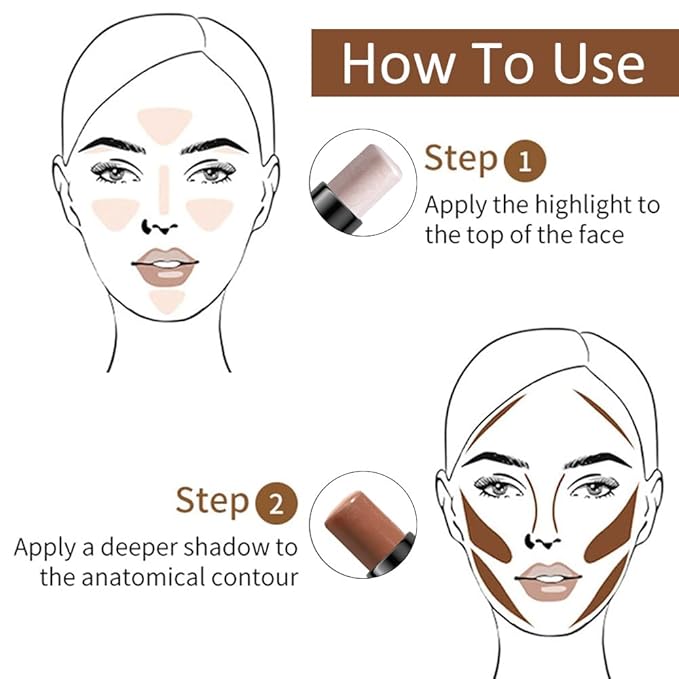 How To Use

Step 1
Apply the highlight to the top of the face

Step 2
Apply a deeper shadow to the anatomical contour