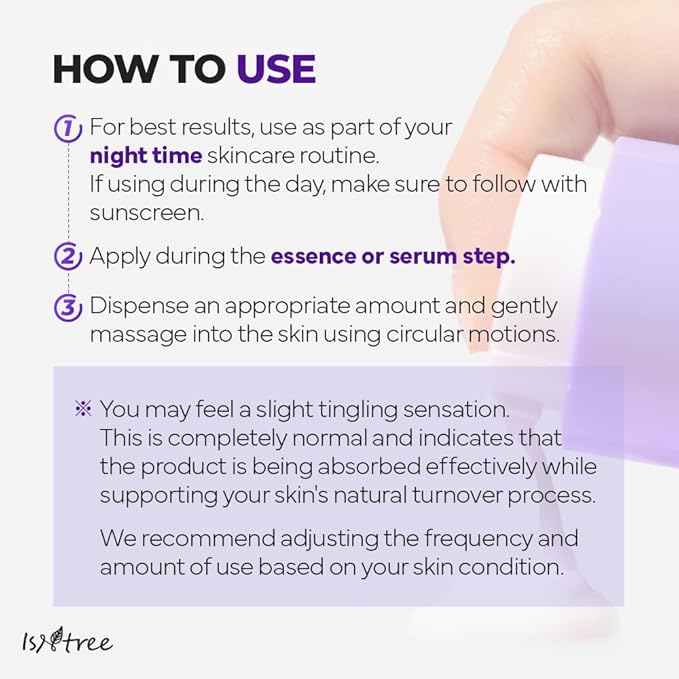 HOW TO USE

1 For best results, use as part of your night time skincare routine. If using during the day, make sure to follow with sunscreen.

2 Apply during the essence or serum step.

3 Dispense an appropriate amount and gently massage into the skin using circular motions.

※ You may feel a slight tingling sensation. This is completely normal and indicates that the product is being absorbed effectively while supporting your skin's natural turnover process.

We recommend adjusting the frequency and amount of use based on your skin condition.

Isntree