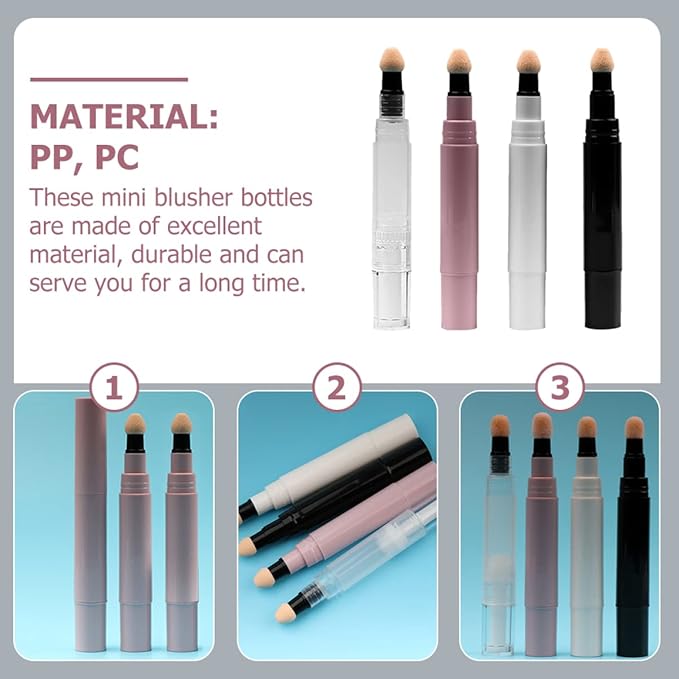 MATERIAL:
PP, PC

These mini blusher bottles are made of excellent material, durable and can serve you for a long time.

1

2

3