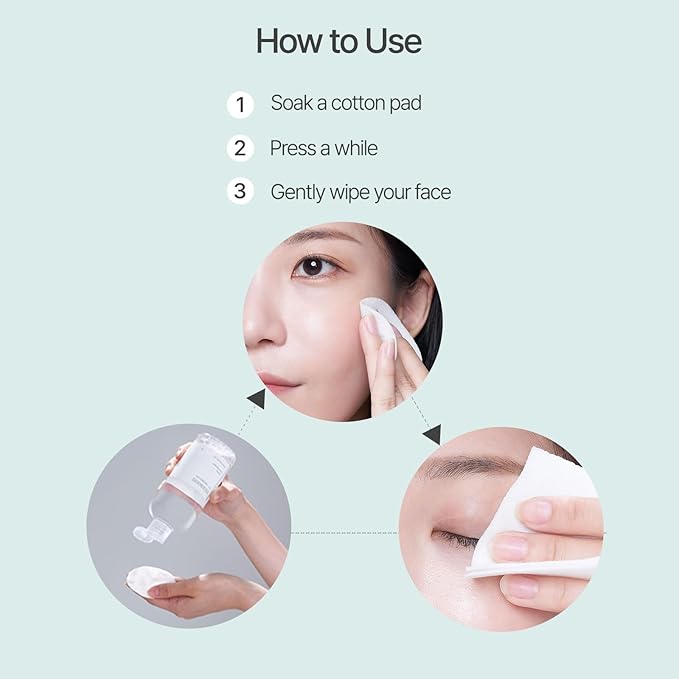 How to Use

1 Soak a cotton pad

2 Press a while

3 Gently wipe your face