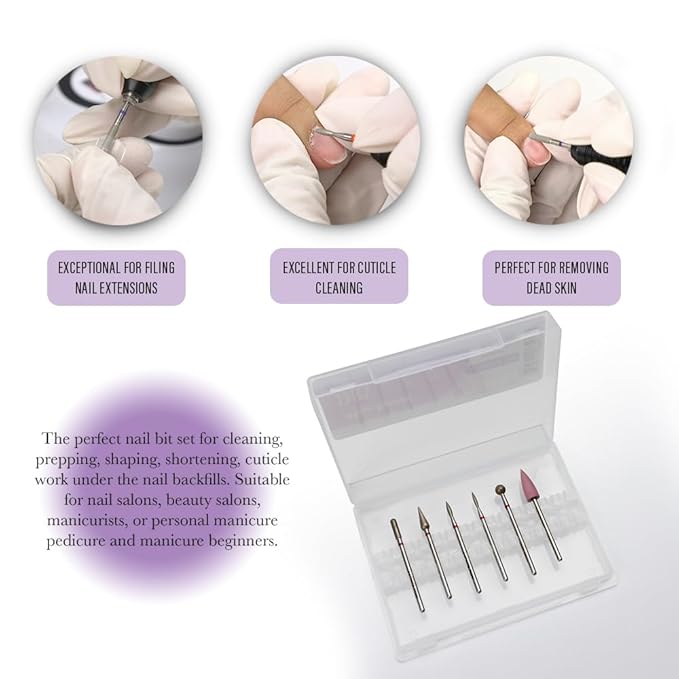 EXCEPTIONAL FOR FILING NAIL EXTENSIONS

EXCELLENT FOR CUTICLE CLEANING

PERFECT FOR REMOVING DEAD SKIN

The perfect nail bit set for cleaning, prepping, shaping, shortening, cuticle work under the nail backfills. Suitable for nail salons, beauty salons, manicurists, or personal manicure pedicure and manicure beginners.