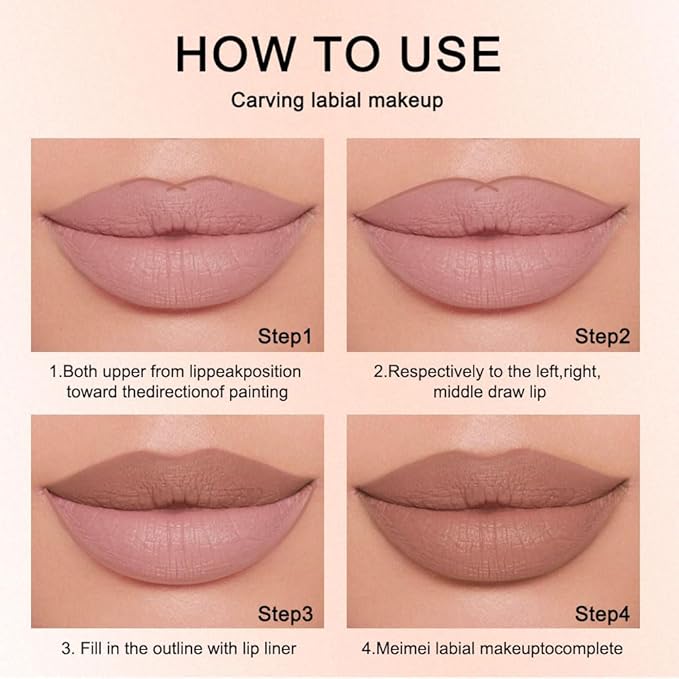 HOW TO USE

Carving labial makeup

Step1

1.Both upper from lippeakposition toward thedirectionof painting

Step2

2.Respectively to the left,right, middle draw lip

Step3

3. Fill in the outline with lip liner

Step4

4.Meimei labial makeuptocomplete