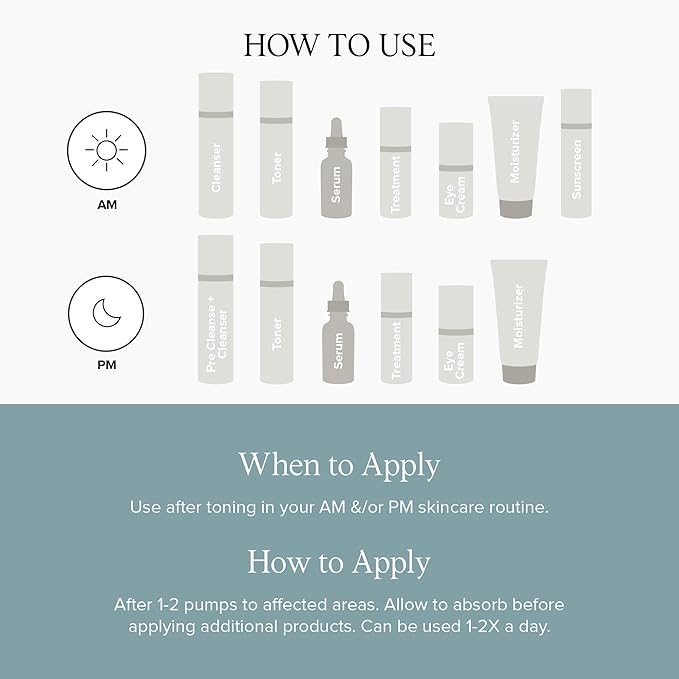 HOW TO USE

AM

Cleanser

Toner

Serum

Treatment

Eye Cream

Moisturizer

Sunscreen

PM

Pre Cleanse + Cleanser

Toner

Serum

Treatment

Eye Cream

Moisturizer

When to Apply

Use after toning in your AM &/or PM skincare routine.

How to Apply

After 1-2 pumps to affected areas. Allow to absorb before applying additional products. Can be used 1-2X a day.