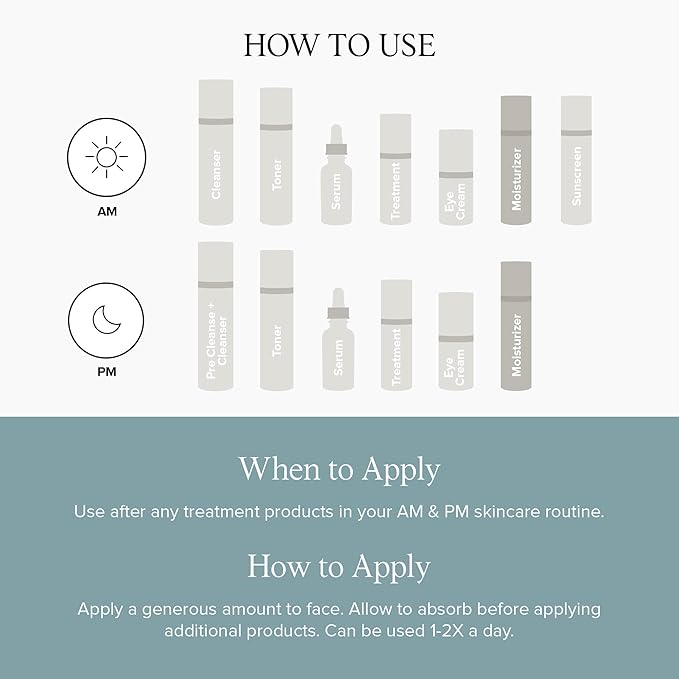 HOW TO USE

AM

Cleanser

Toner

Serum

Treatment

Eye Cream

Moisturizer

Sunscreen

PM

Pre Cleanse + Cleanser

Toner

Serum

Treatment

Eye Cream

Moisturizer

When to Apply

Use after any treatment products in your AM & PM skincare routine.

How to Apply

Apply a generous amount to face. Allow to absorb before applying additional products. Can be used 1-2X a day.